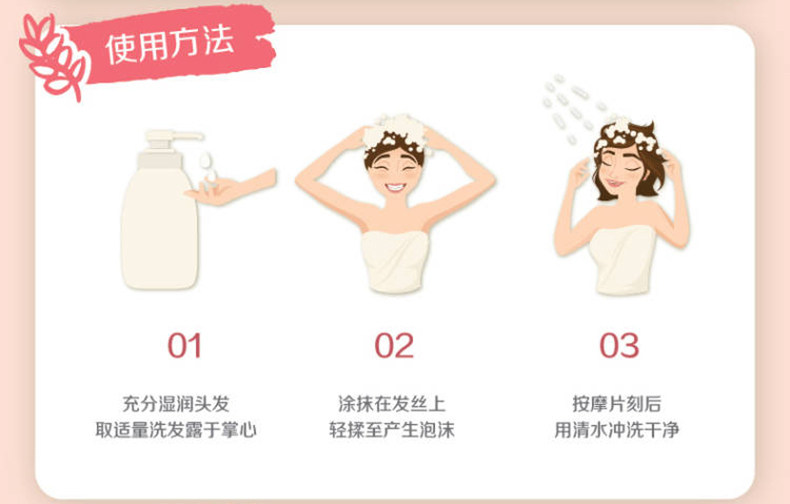 使用方法

01

充分湿润头发
取适量洗发露于掌心

02

涂抹在发丝上
轻揉至产生泡沫

03

按摩片刻后
用清水冲洗干净