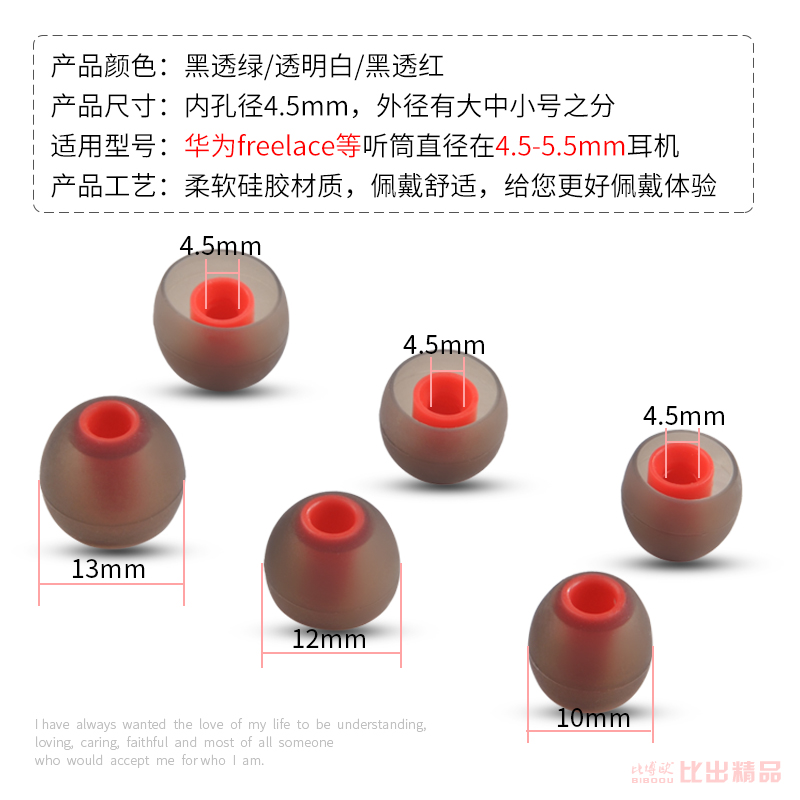 产品颜色：黑透绿/透明白/黑透红
产品尺寸：内孔径4.5mm，外径有大中小号之分
适用型号：华为freelace等听筒直径在4.5-5.5mm耳机
产品工艺：柔软硅胶材质，佩戴舒适，给您更好佩戴体验

4.5mm

4.5mm

4.5mm

13mm

12mm

10mm

I have always wanted the love of my life to be understanding, loving, caring, faithful and most of all someone who would accept me for who I am.

比博欧 BIBOOU 比出精品