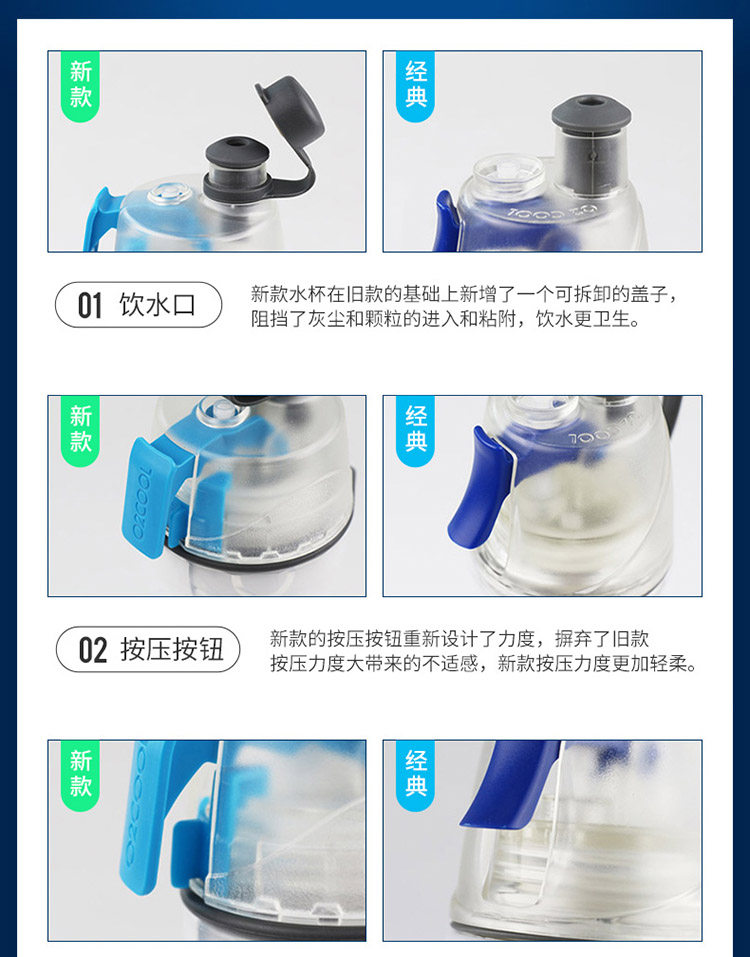 新款

经典

O2COOL

01 饮水口

新款水杯在旧款的基础上新增了一个可拆卸的盖子，阻挡了灰尘和颗粒的进入和粘附，饮水更卫生。

新款

O2COOL

经典

O2COOL

02 按压按钮

新款的按压按钮重新设计了力度，摒弃了旧款按压力度大带来的不适感，新款按压力度更加轻柔。

新款

O2COOL

经典