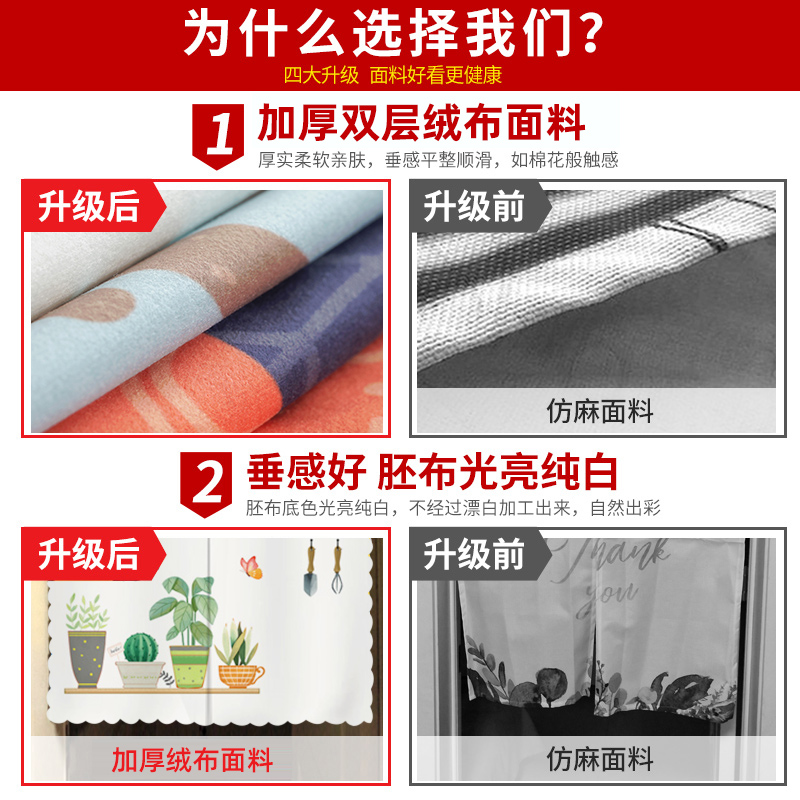 为什么选择我们?
四大升级 面料好看更健康

1 加厚双层绒布面料
厚实柔软亲肤，垂感平整顺滑，如棉花般触感

升级后

升级前

仿麻面料

2 垂感好 胚布光亮纯白
胚布底色光亮纯白，不经过漂白加工出来，自然出彩

升级后

加厚绒布面料

升级前

Thank you

仿麻面料