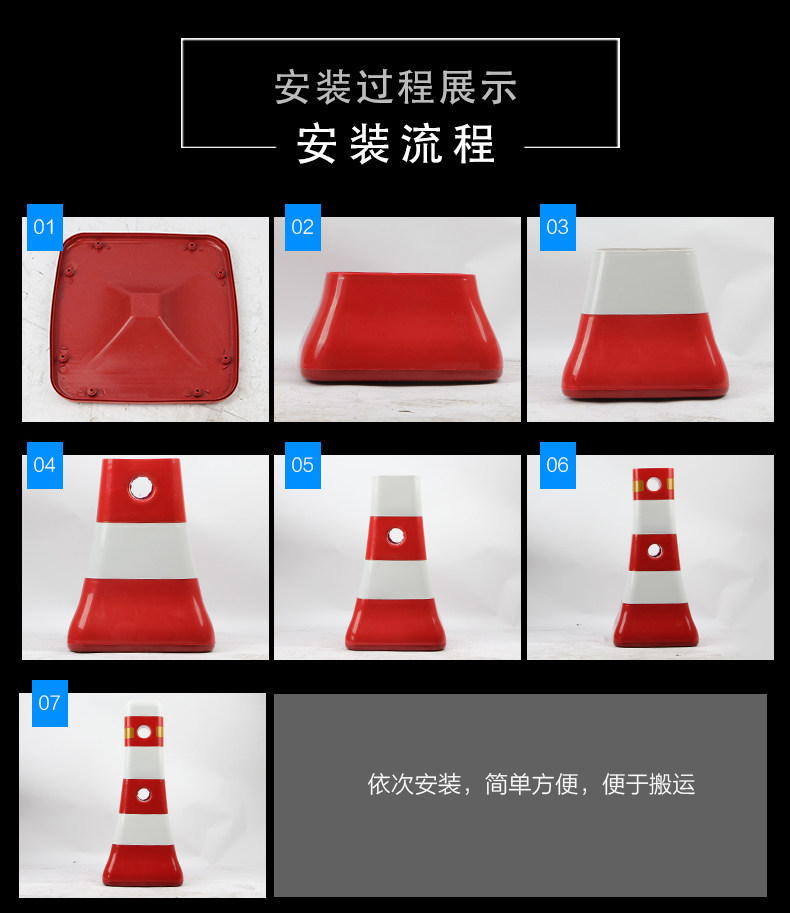 安装过程展示

安装流程

01

02

03

04

05

06

07

依次安装，简单方便，便于搬运