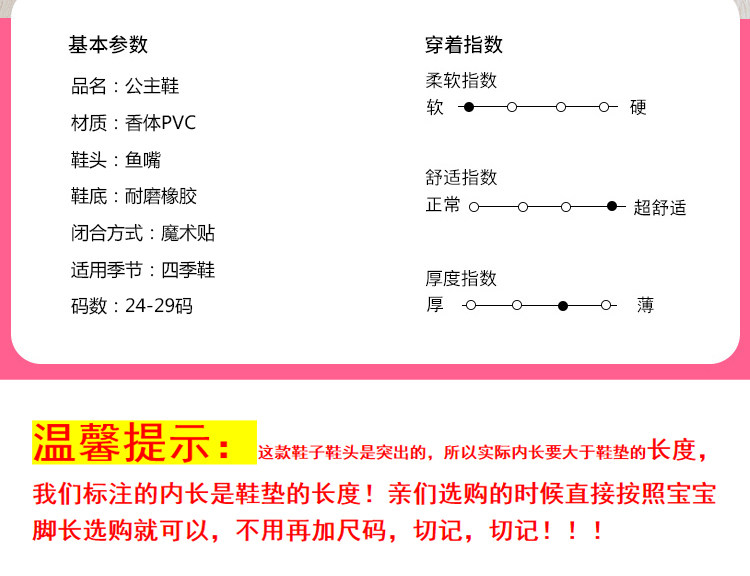 基本参数

品名：公主鞋

材质：香体PVC

鞋头：鱼嘴

鞋底：耐磨橡胶

闭合方式：魔术贴

适用季节：四季鞋

码数：24-29码

穿着指数

柔软指数

软 硬

舒适指数

正常 超舒适

厚度指数

厚 薄

温馨提示：这款鞋子鞋头是突出的，所以实际内长要大于鞋垫的长度，我们标注的内长是鞋垫的长度！亲们选购的时候直接按照宝宝脚长选购就可以，不用再加尺码，切记，切记！！！