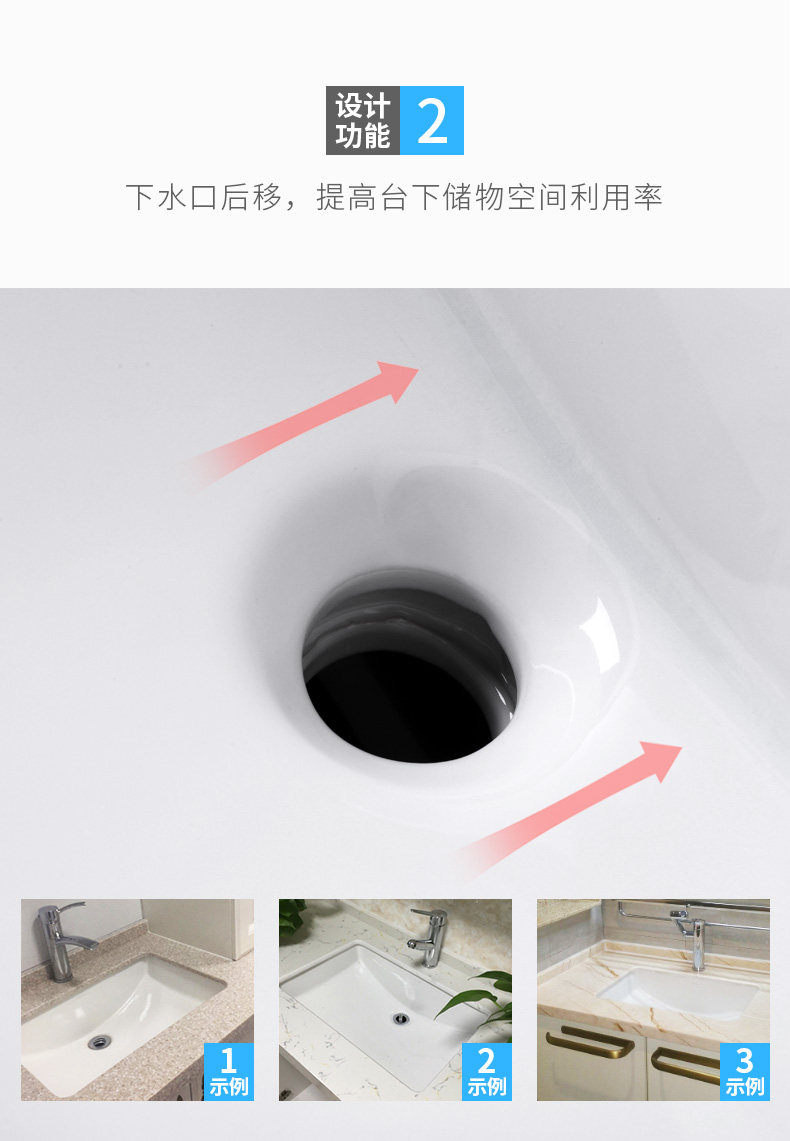 设计功能 2

下水口后移，提高台下储物空间利用率

1 示例

2 示例

3 示例