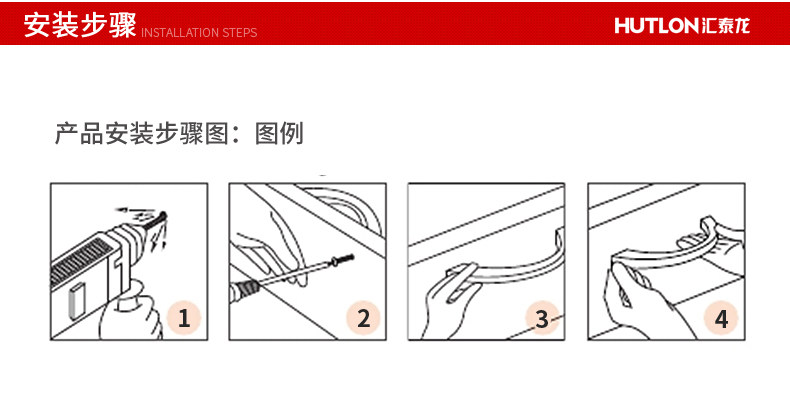 安装步骤 INSTALLATION STEPS

HUTLON 汇泰龙

产品安装步骤图：图例

1

2

3

4