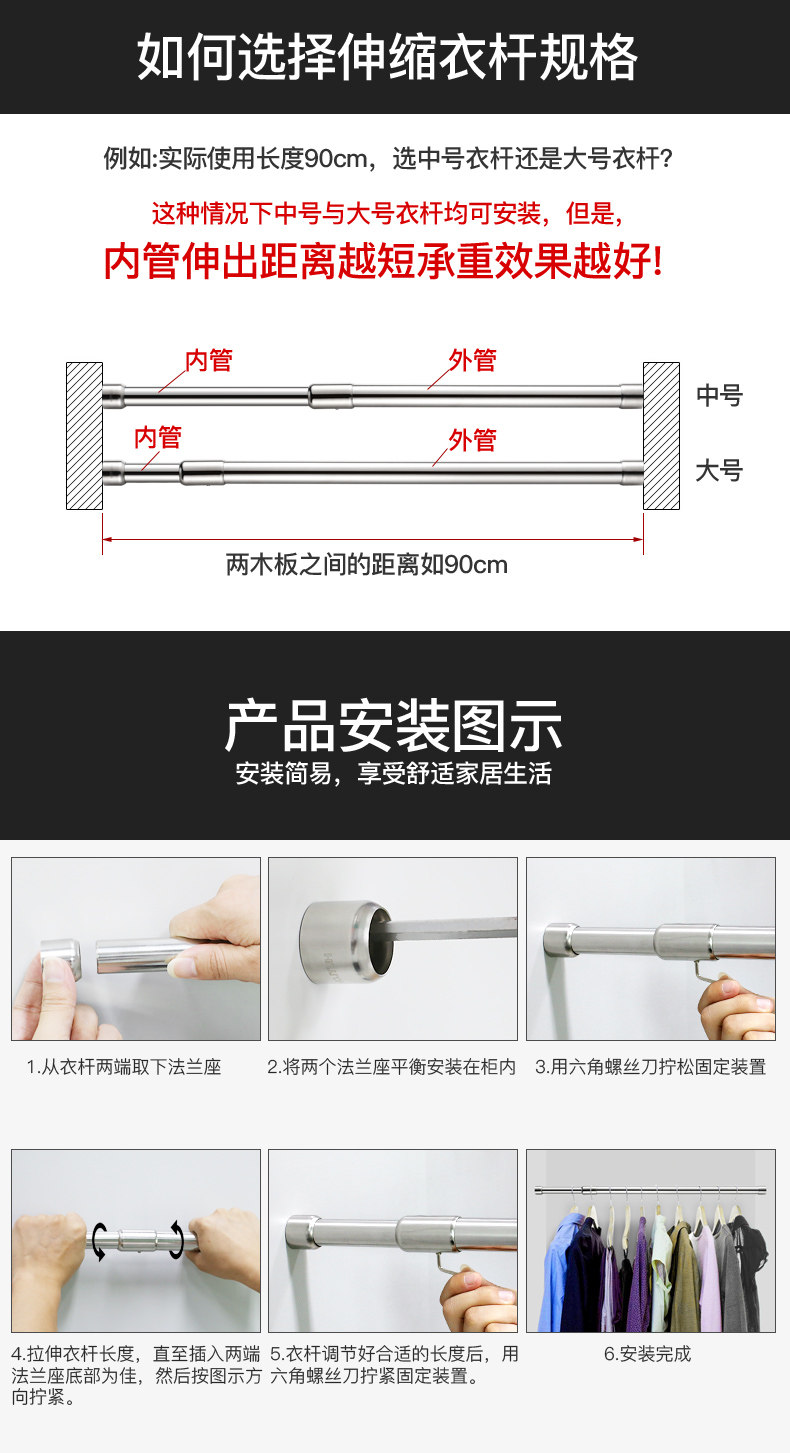 如何选择伸缩衣杆规格

例如:实际使用长度90cm，选中号衣杆还是大号衣杆?

这种情况下中号与大号衣杆均可安装，但是，

内管伸出距离越短承重效果越好!

内管 外管 中号

内管 外管 大号

两木板之间的距离如90cm

产品安装图示

安装简易，享受舒适家居生活

1.从衣杆两端取下法兰座

2.将两个法兰座平衡安装在柜内

3.用六角螺丝刀拧松固定装置

4.拉伸衣杆长度，直至插入两端法兰座底部为佳，然后按图示方向拧紧。

5.衣杆调节好合适的长度后，用六角螺丝刀拧紧固定装置。

6.安装完成