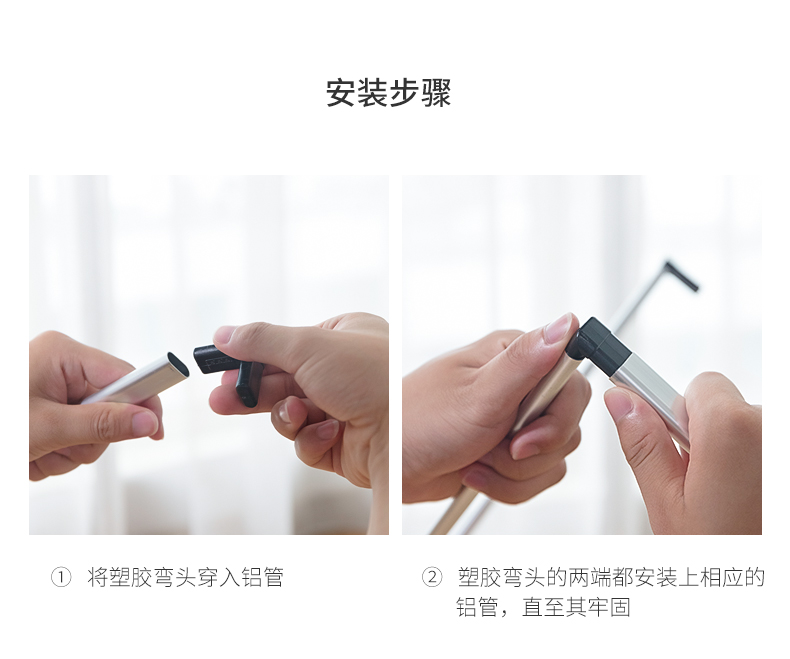 安装步骤

① 将塑胶弯头穿入铝管

② 塑胶弯头的两端都安装上相应的铝管，直至其牢固