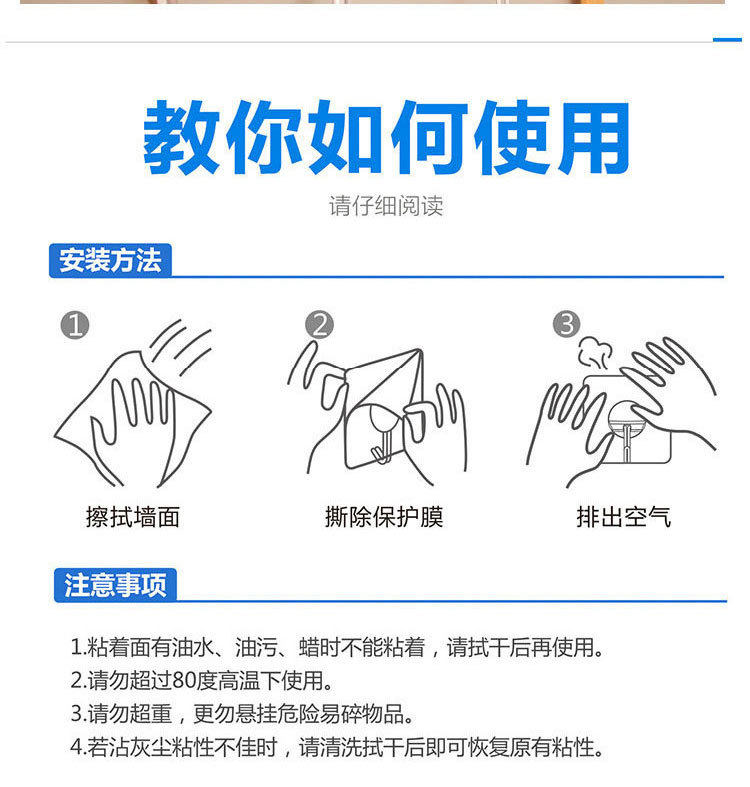 教你如何使用

请仔细阅读

安装方法

1
擦拭墙面

2
撕除保护膜

3
排出空气

注意事项

1.粘着面有油水、油污、蜡时不能粘着，请拭干后再使用。
2.请勿超过80度高温下使用。
3.请勿超重，更勿悬挂危险易碎物品。
4.若沾灰尘粘性不佳时，请清洗拭干后即可恢复原有粘性。