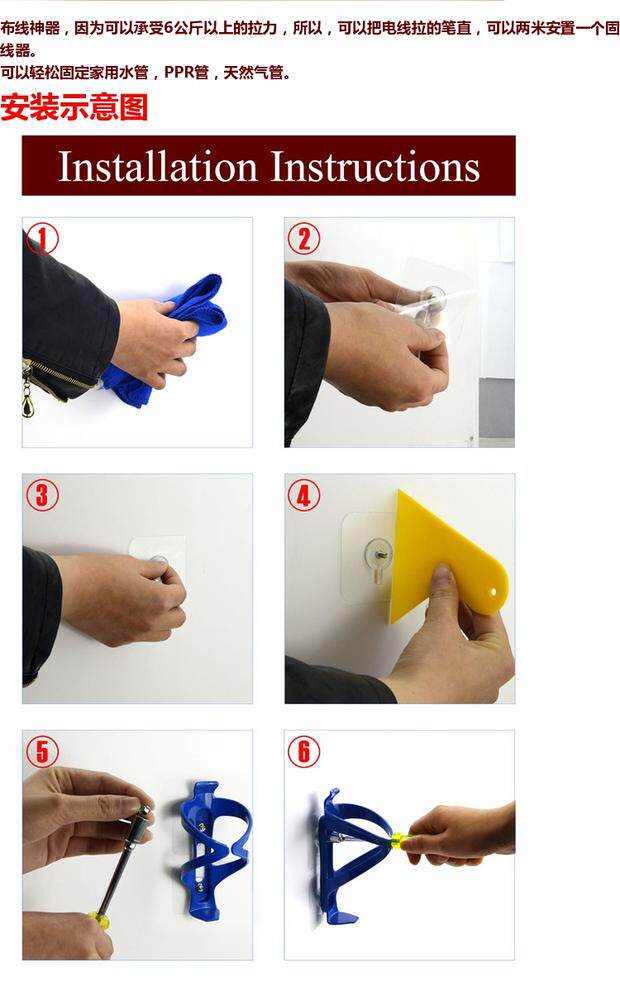 布线神器，因为可以承受6公斤以上的拉力，所以，可以把电线拉的笔直，可以两米安置一个固线器。
可以轻松固定家用水管，PPR管，天然气管。

安装示意图

Installation Instructions

1

2

3

4

5

6