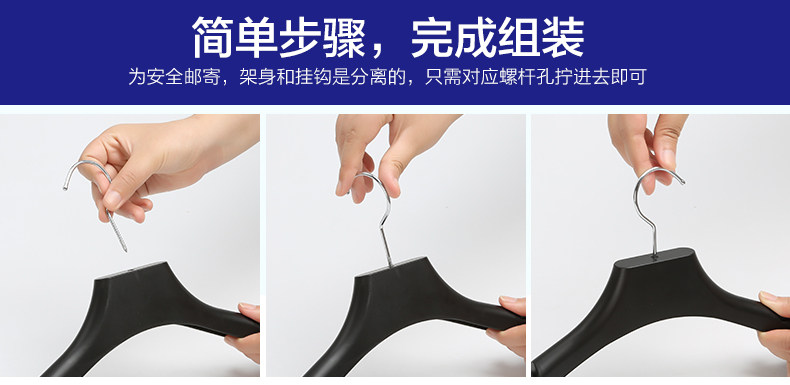 简单步骤，完成组装

为安全邮寄，架身和挂钩是分离的，只需对应螺杆孔拧进去即可