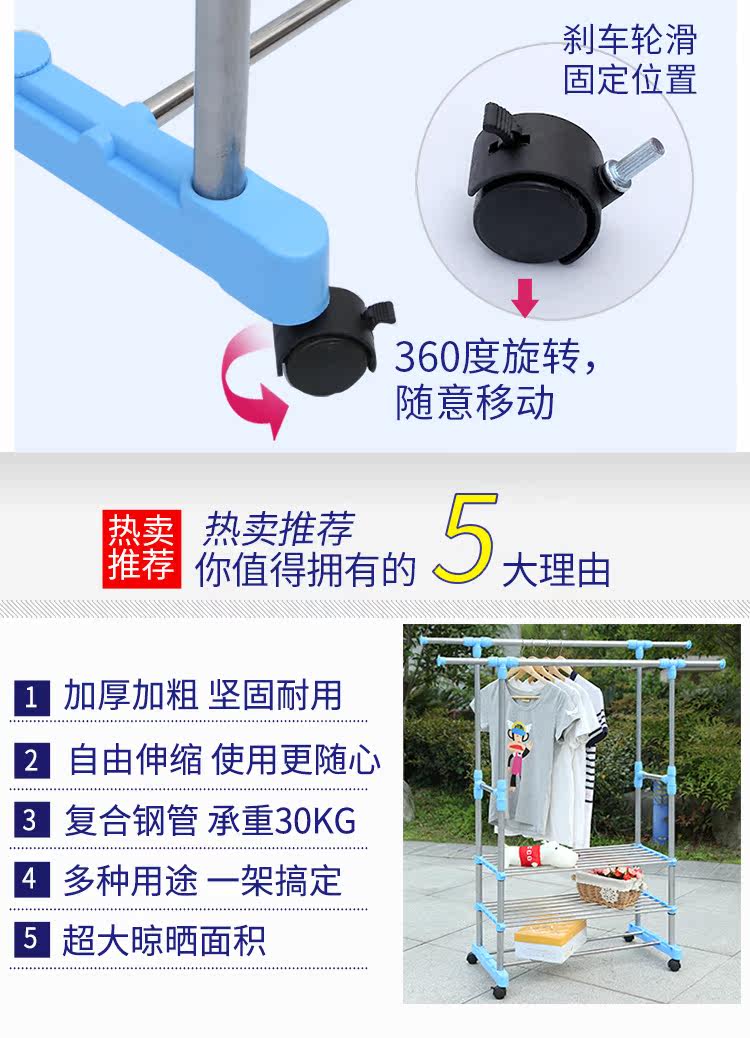 刹车轮滑
固定位置

360度旋转，
随意移动

热卖
推荐

热卖推荐
你值得拥有的 5 大理由

1 加厚加粗 坚固耐用

2 自由伸缩 使用更随心

3 复合钢管 承重30KG

4 多种用途 一架搞定

5 超大晾晒面积