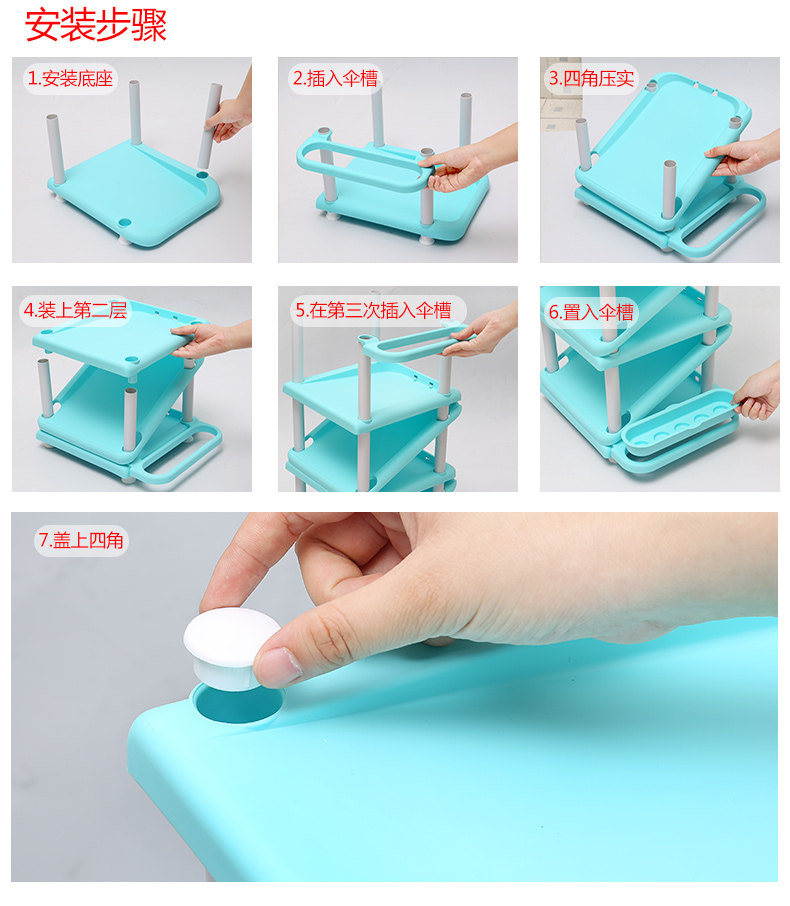 安装步骤

1.安装底座

2.插入伞槽

3.四角压实

4.装上第二层

5.在第三次插入伞槽

6.置入伞槽

7.盖上四角