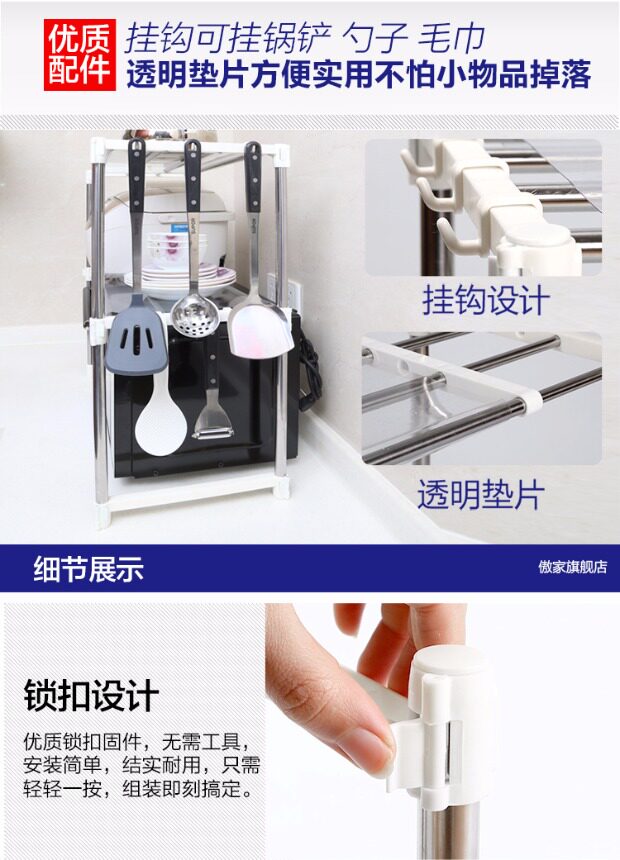 优质配件 挂钩可挂锅铲 勺子 毛巾
透明垫片方便实用不怕小物品掉落

挂钩设计

透明垫片

细节展示

傲家旗舰店

锁扣设计

优质锁扣固件，无需工具，安装简单，结实耐用，只需轻轻一按，组装即刻搞定。