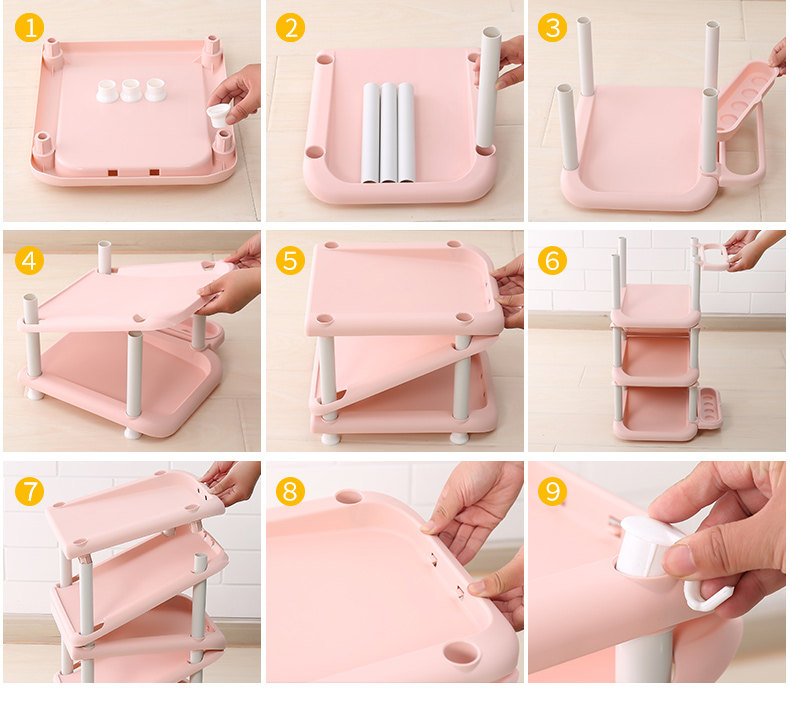 1

2

3

4

5

6

7

8

9