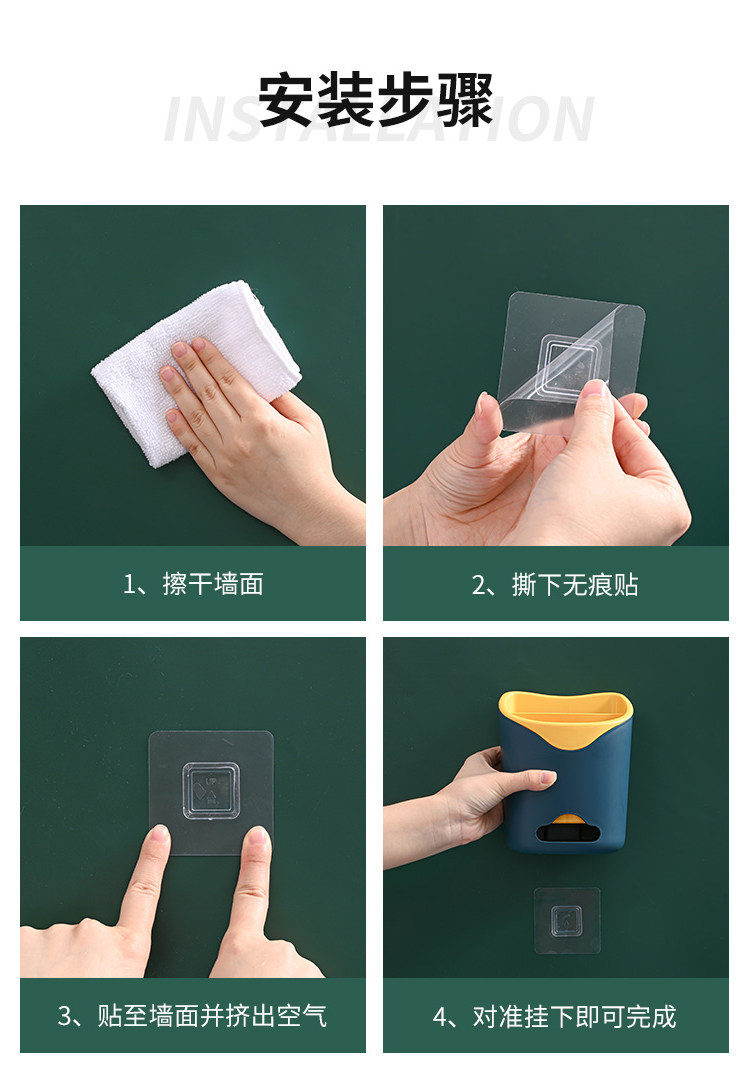 安装步骤
INSTALLATION

1、擦干墙面

2、撕下无痕贴

3、贴至墙面并挤出空气

4、对准挂下即可完成