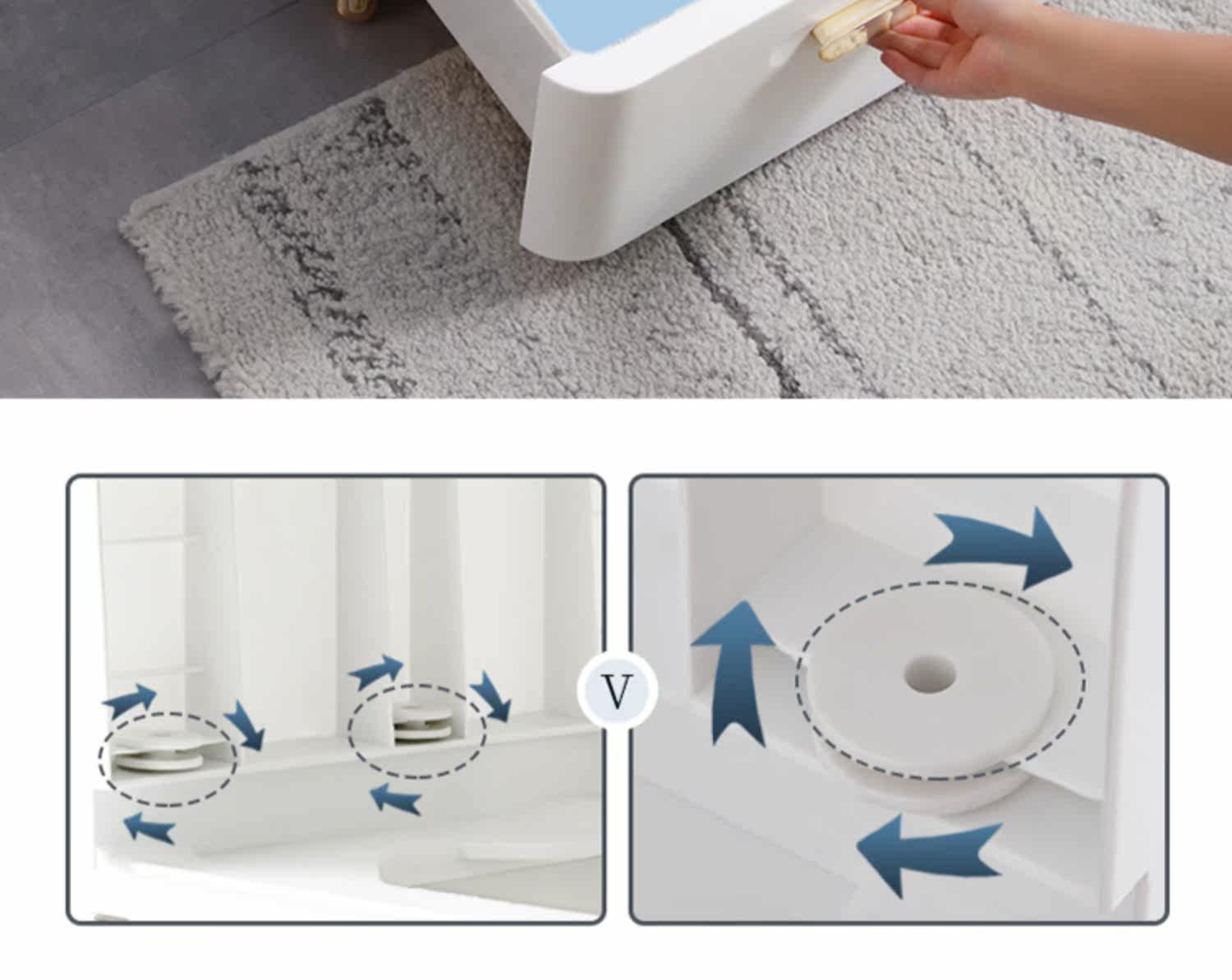 V