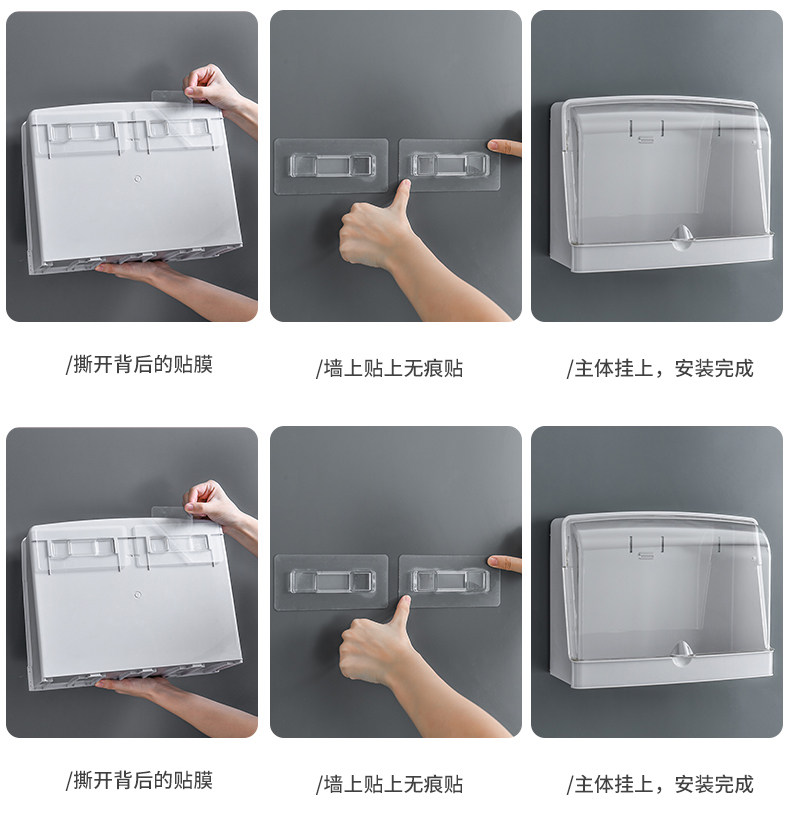 /撕开背后的贴膜

/墙上贴上无痕贴

/主体挂上，安装完成

/撕开背后的贴膜

/墙上贴上无痕贴

/主体挂上，安装完成