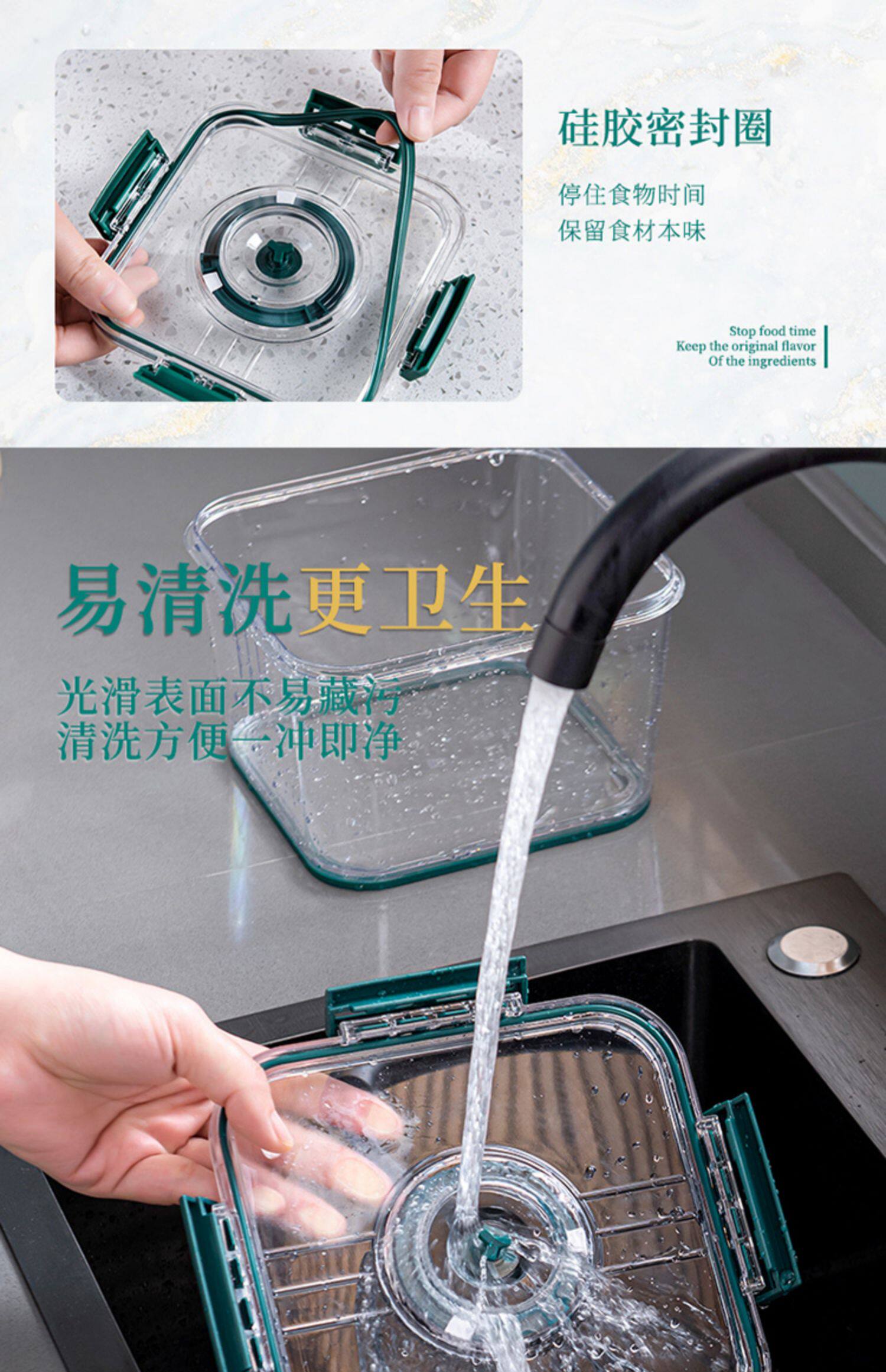 硅胶密封圈

停住食物时间
保留食材本味

Stop food time
Keep the original flavor
Of the ingredients

易清洗更卫生

光滑表面不易藏污
清洗方便一冲即净