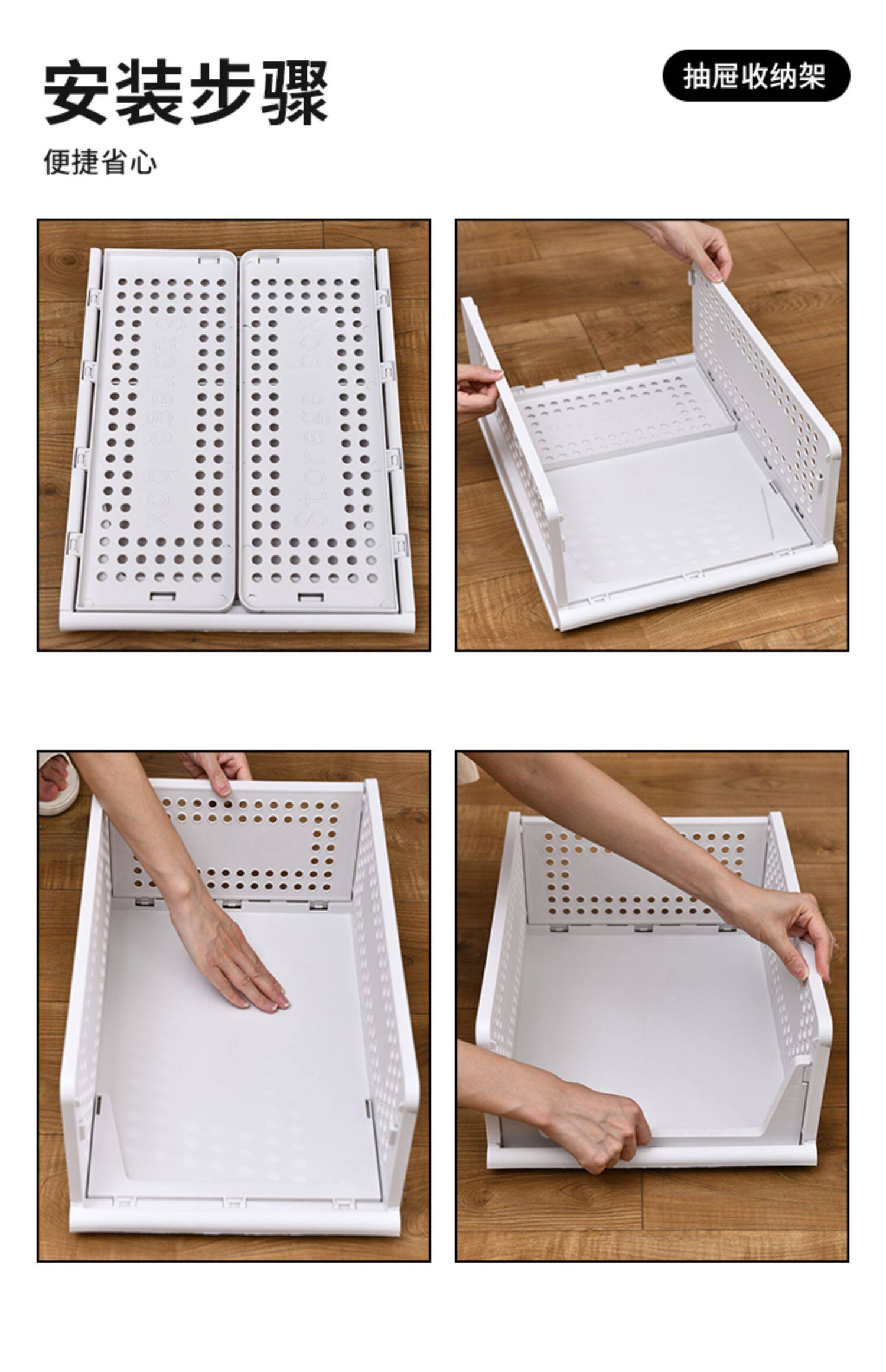 安装步骤

抽屉收纳架

便捷省心

Storage box

Storage box