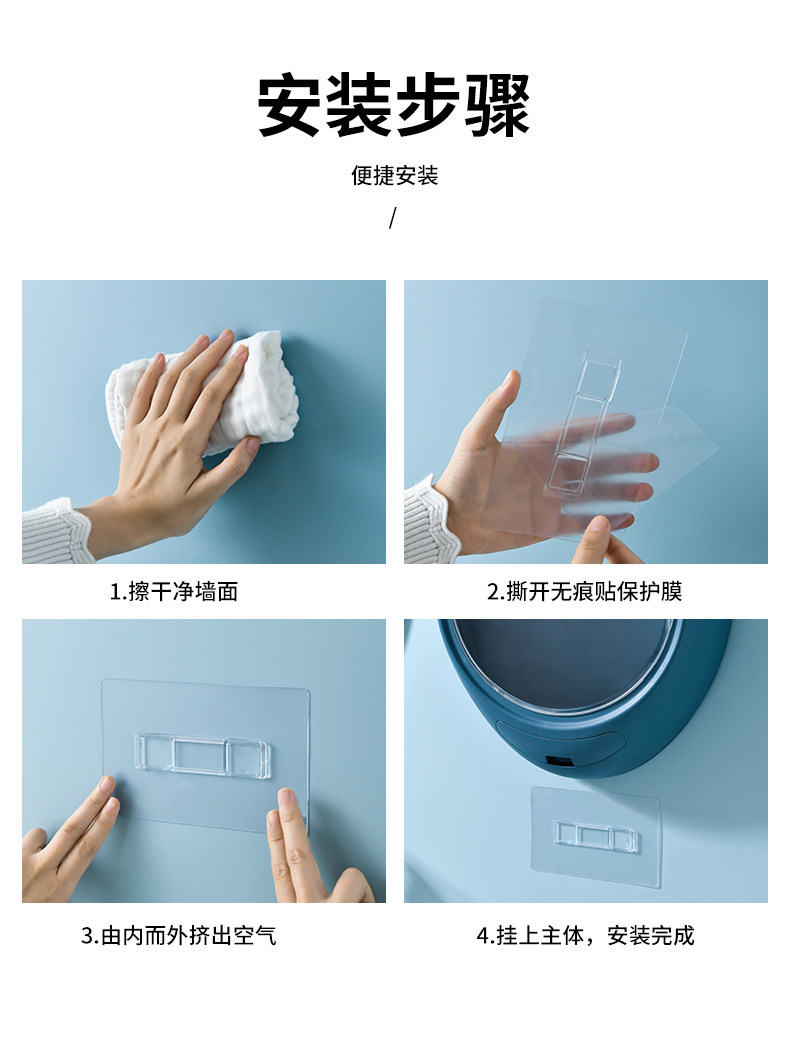 安装步骤

便捷安装

/

1.擦干净墙面

2.撕开无痕贴保护膜

3.由内而外挤出空气

4.挂上主体，安装完成