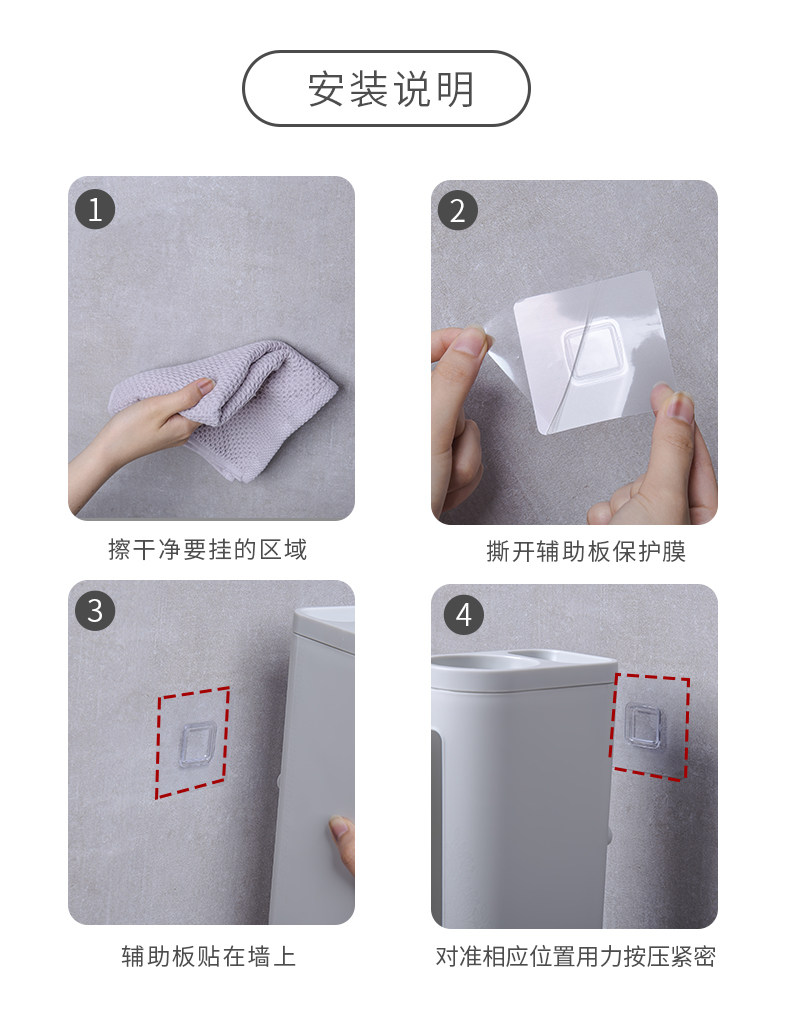 安装说明

1

擦干净要挂的区域

2

撕开辅助板保护膜

3

辅助板贴在墙上

4

对准相应位置用力按压紧密