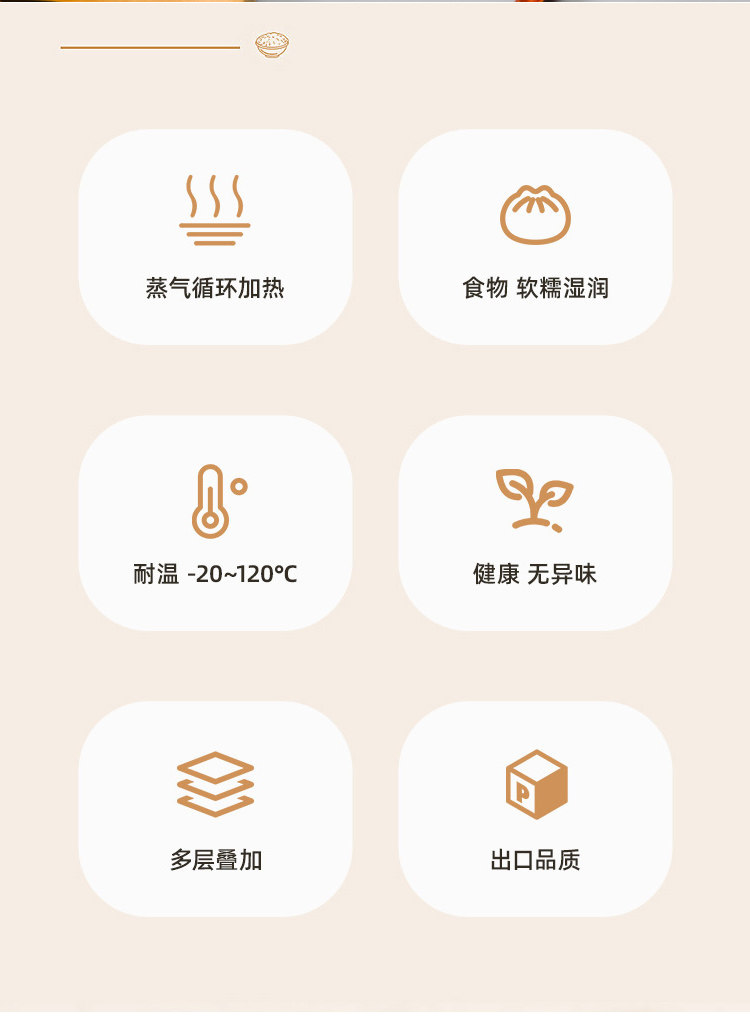 蒸气循环加热

食物 软糯湿润

耐温 -20~120℃

健康 无异味

多层叠加

出口品质