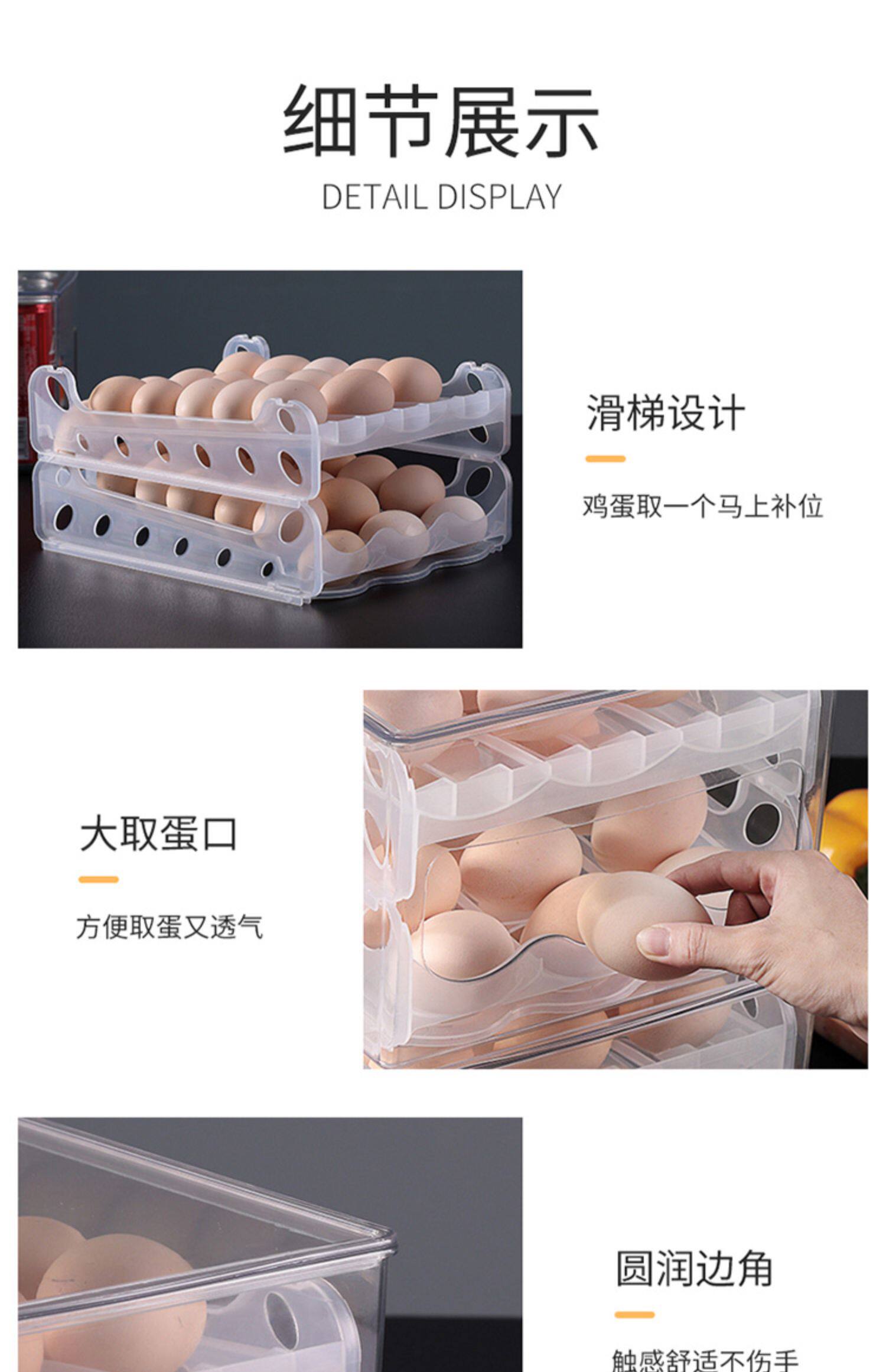 细节展示
DETAIL DISPLAY

滑梯设计

鸡蛋取一个马上补位

大取蛋口

方便取蛋又透气

圆润边角

触感舒适不伤手