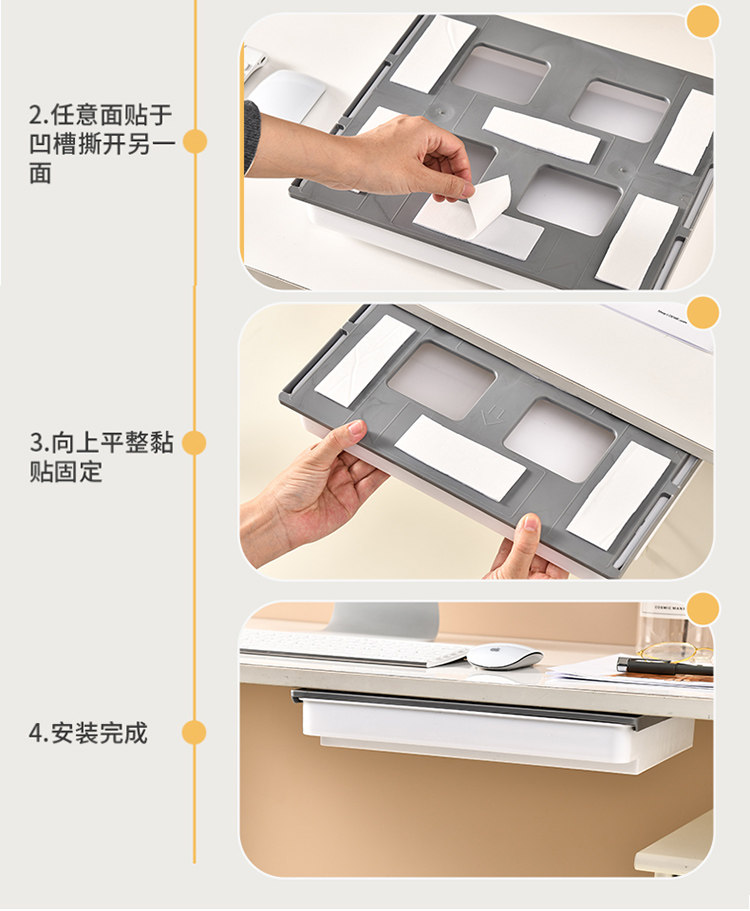 2.任意面贴于凹槽撕开另一面

3.向上平整黏贴固定

4.安装完成