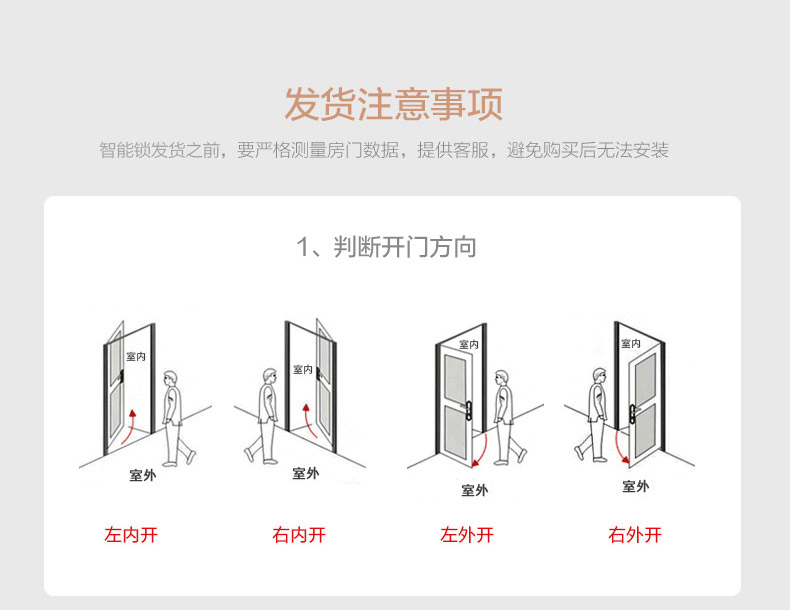 发货注意事项

智能锁发货之前，要严格测量房门数据，提供客服，避免购买后无法安装

1、判断开门方向

室内

室外

左内开

室内

室外

右内开

室内

室外

左外开

室内

室外

右外开