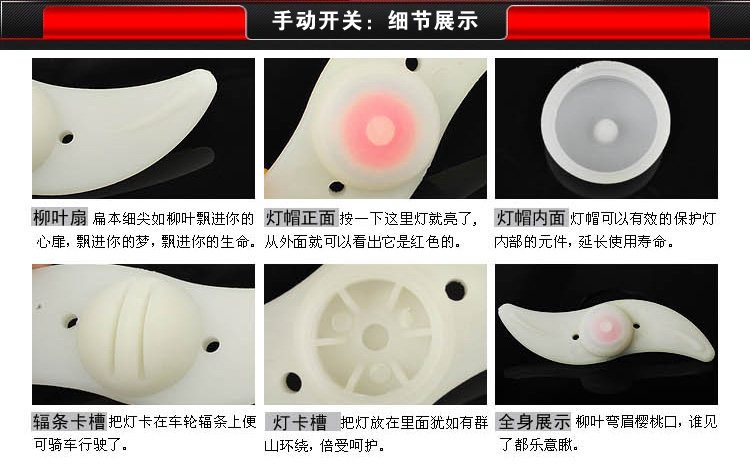 手动开关：细节展示

柳叶扇 扁本细尖如柳叶飘进你的心扉，飘进你的梦，飘进你的生命。

灯帽正面 按一下这里灯就亮了，从外面就可以看出它是红色的。

灯帽内面 灯帽可以有效的保护灯内部的元件，延长使用寿命。

辐条卡槽 把灯卡在车轮辐条上便可骑车行驶了。

灯卡槽 把灯放在里面犹如有群山环绕，倍受呵护。

全身展示 柳叶弯眉樱桃口，谁见了都乐意瞅。