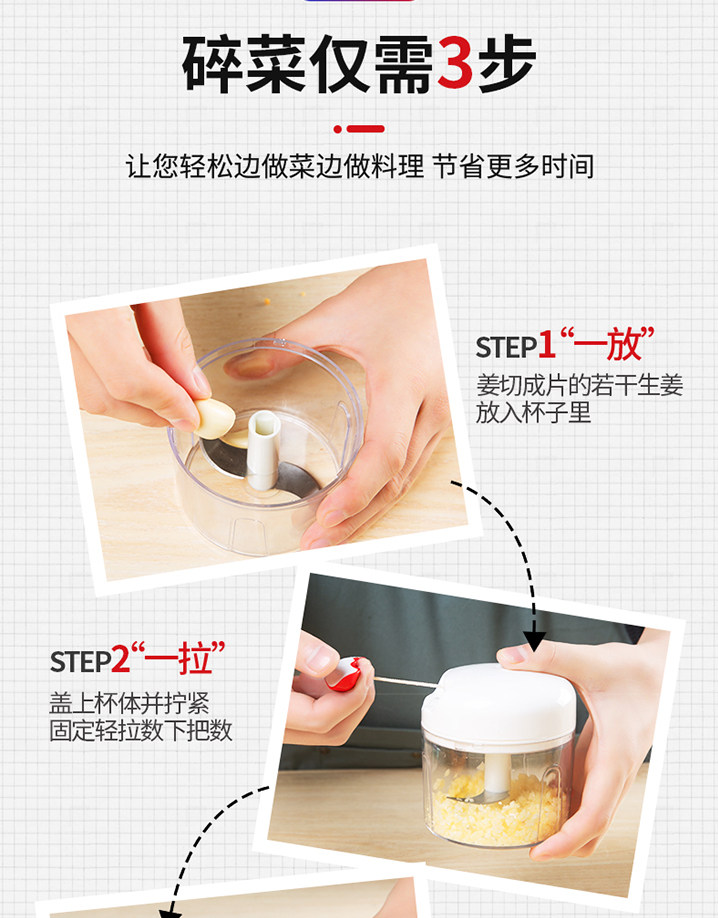 碎菜仅需3步

让您轻松边做菜边做料理 节省更多时间

STEP1“一放”

姜切成片的若干生姜放入杯子里

STEP2“一拉”

盖上杯体并拧紧固定轻拉数下把数