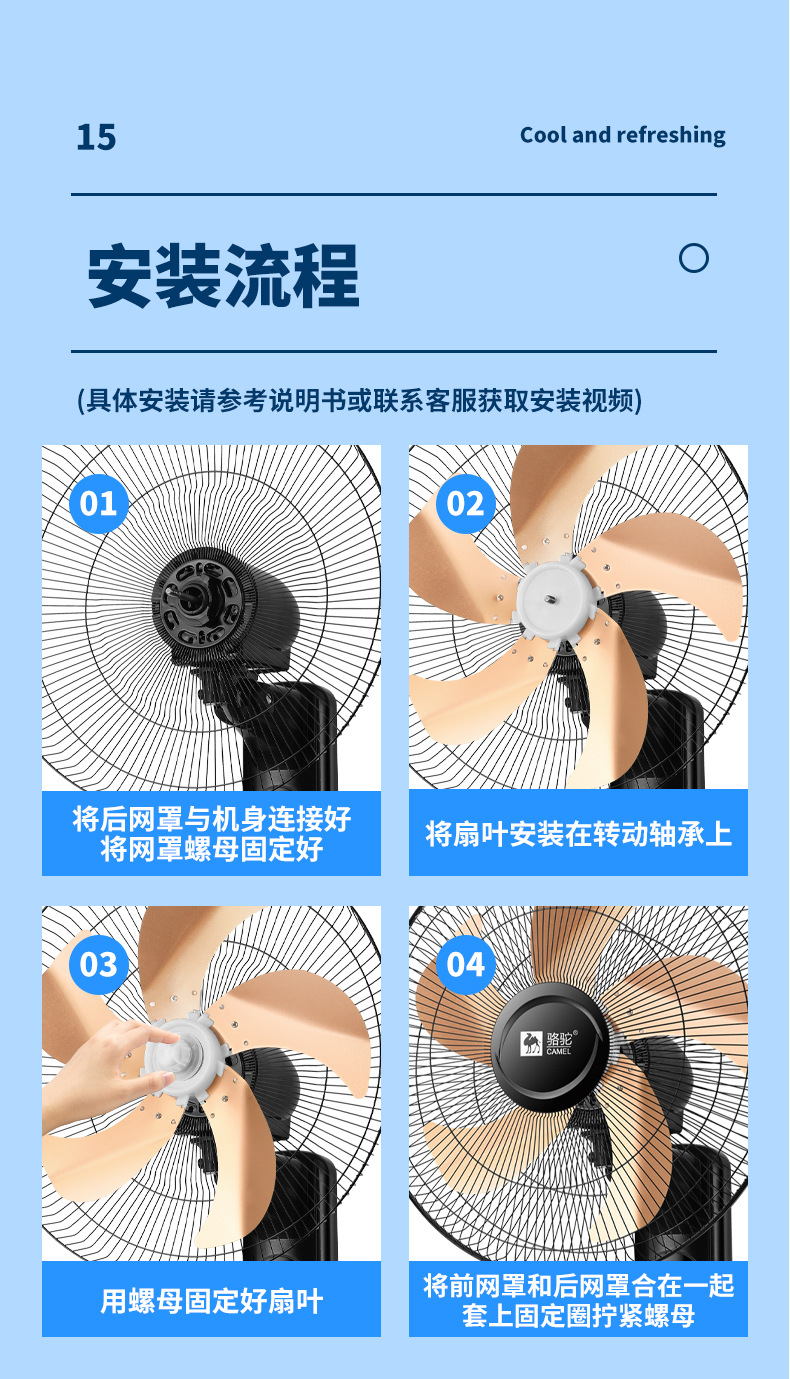 15

Cool and refreshing

安装流程

(具体安装请参考说明书或联系客服获取安装视频)

01

将后网罩与机身连接好
将网罩螺母固定好

02

将扇叶安装在转动轴承上

03

用螺母固定好扇叶

04

骆驼®
CAMEL

将前网罩和后网罩合在一起
套上固定圈拧紧螺母