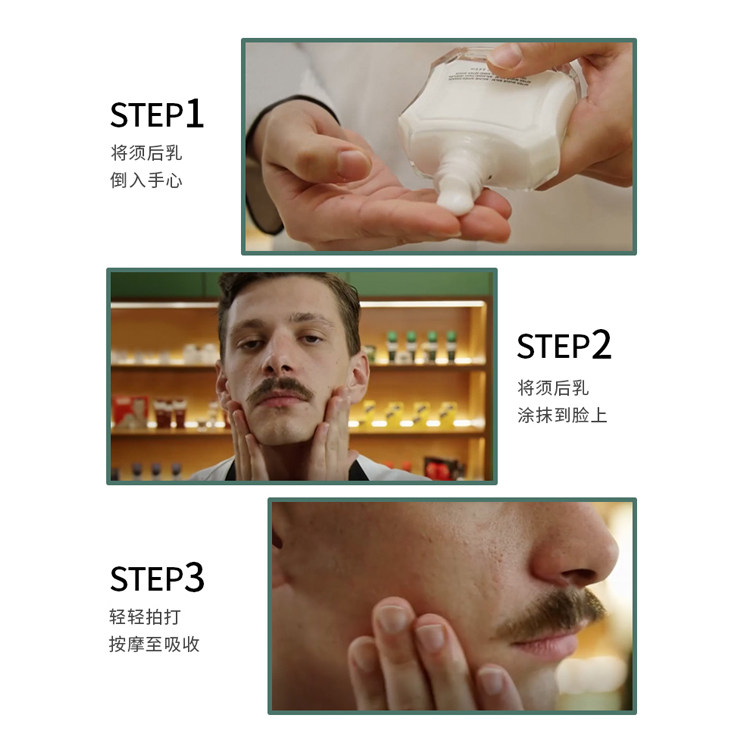 STEP1
将须后乳
倒入手心

STEP2
将须后乳
涂抹到脸上

STEP3
轻轻拍打
按摩至吸收