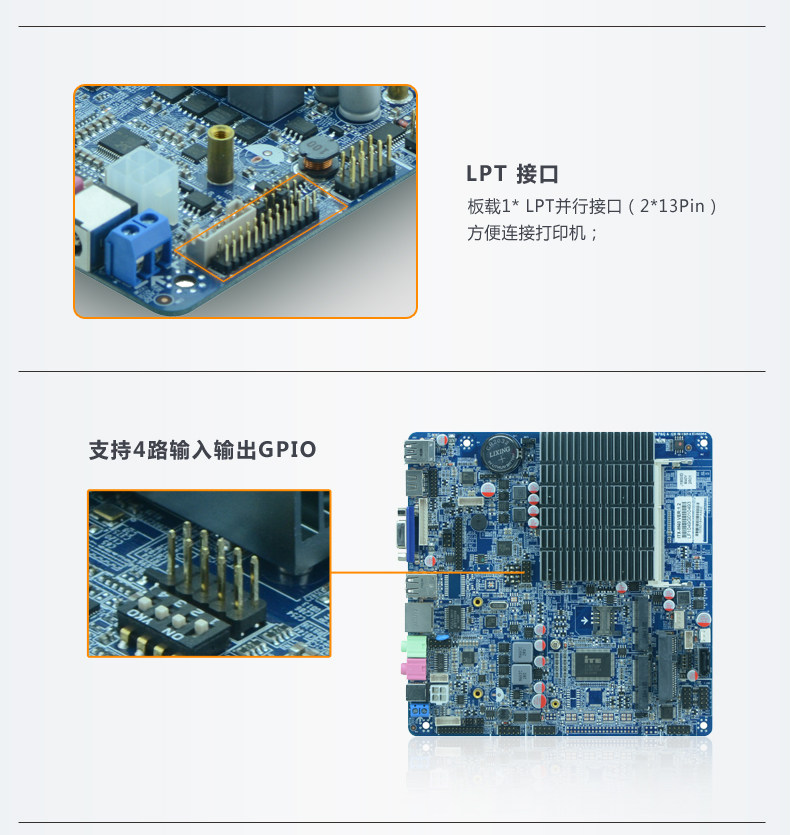 LPT 接口

板载1* LPT并行接口（2*13Pin）方便连接打印机；

支持4路输入输出GPIO