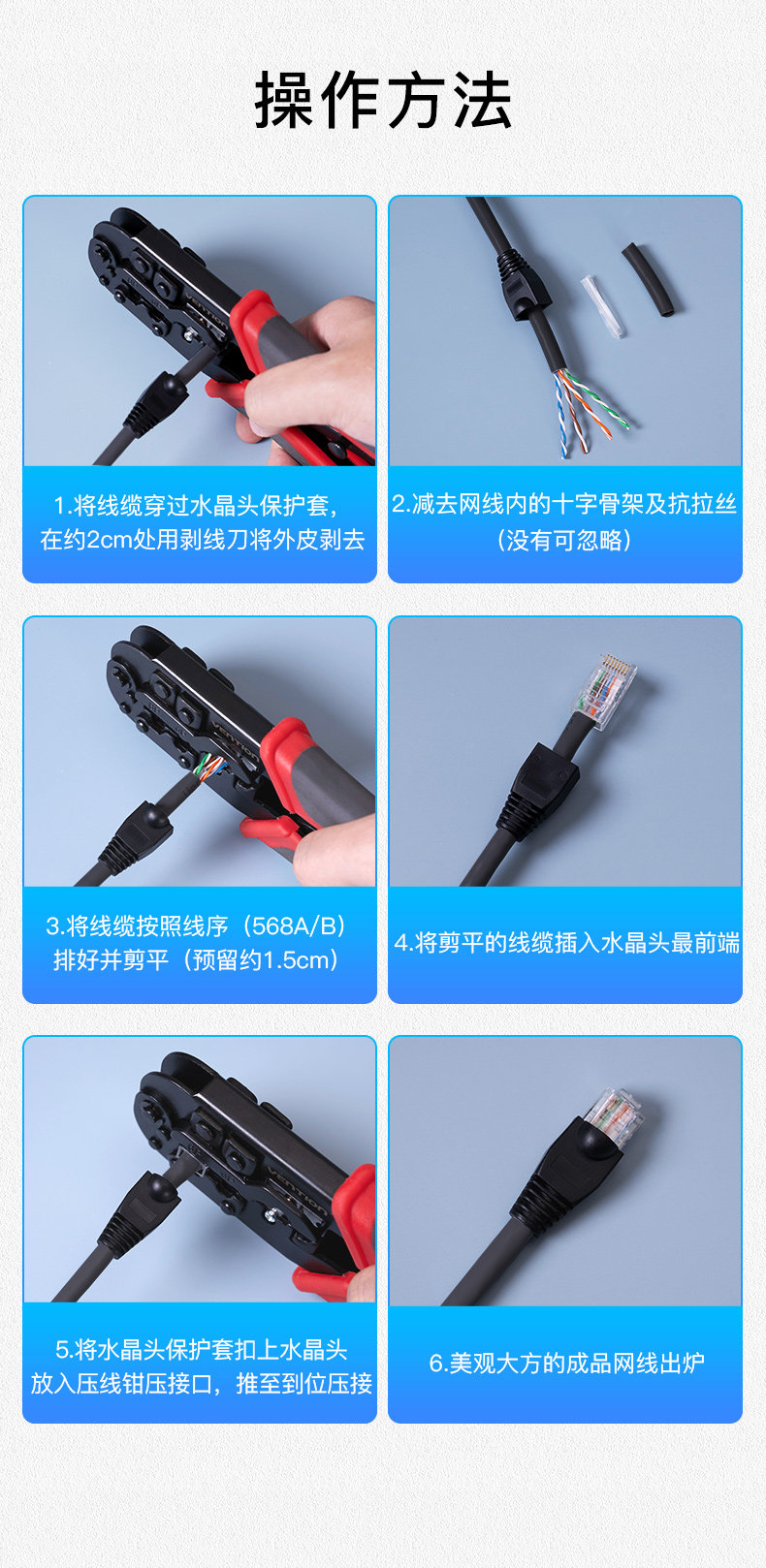 操作方法

1.将线缆穿过水晶头保护套，在约2cm处用剥线刀将外皮剥去

2.减去网线内的十字骨架及抗拉丝（没有可忽略）

3.将线缆按照线序（568A/B）排好并剪平（预留约1.5cm）

4.将剪平的线缆插入水晶头最前端

5.将水晶头保护套扣上水晶头放入压线钳压接口，推至到位压接

6.美观大方的成品网线出炉