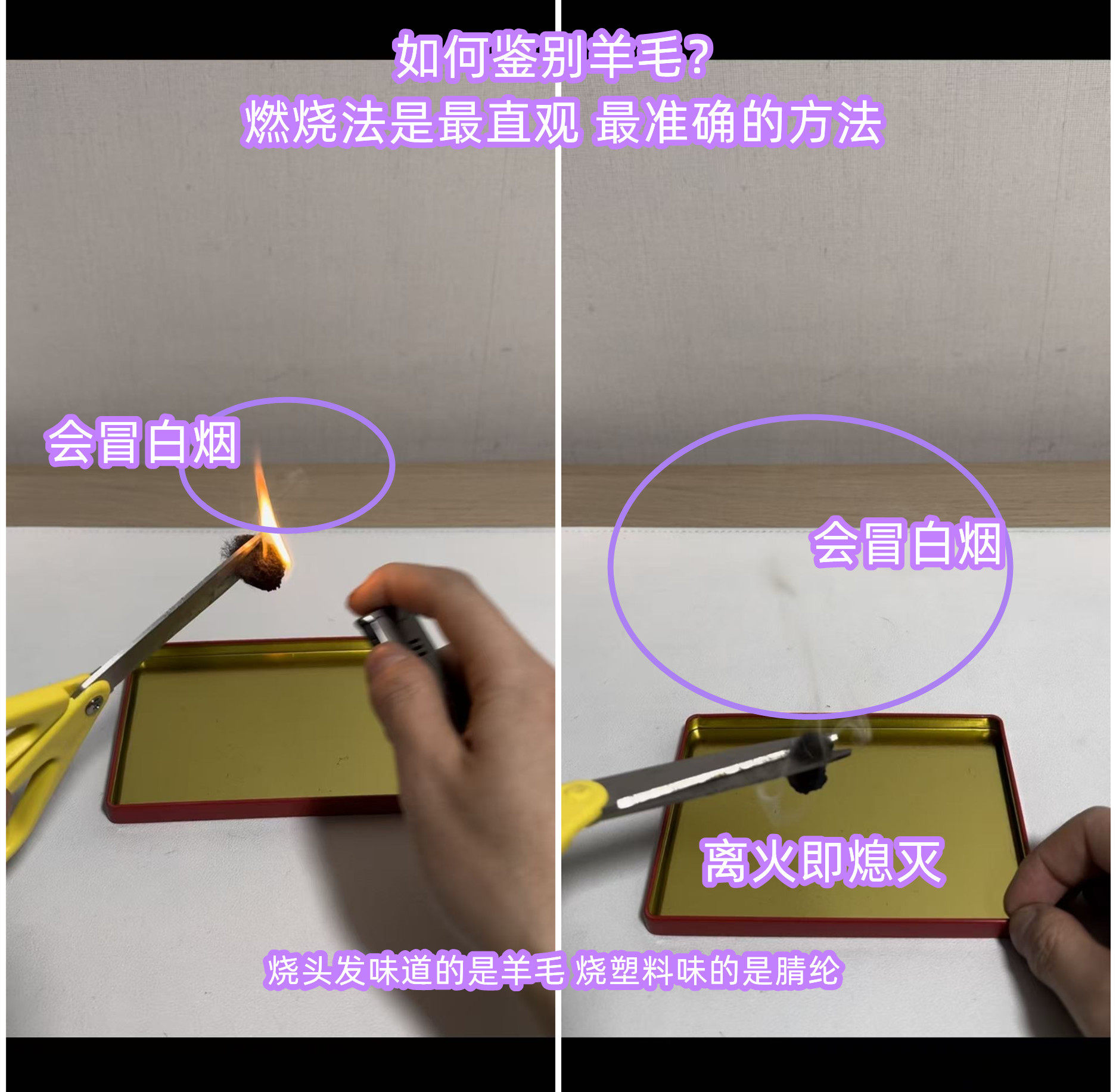 如何鉴别羊毛?
燃烧法是最直观 最准确的方法

会冒白烟

会冒白烟

离火即熄灭

烧头发味道的是羊毛 烧塑料味的是腈纶