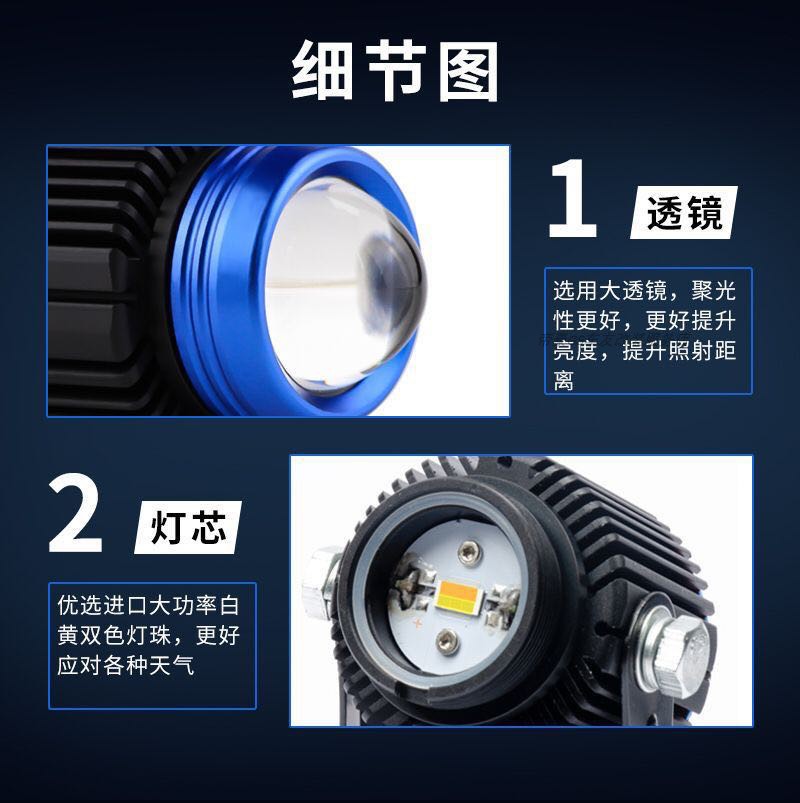 细节图

1 透镜

选用大透镜，聚光性更好，更好提升亮度，提升照射距离

2 灯芯

优选进口大功率白黄双色灯珠，更好应对各种天气