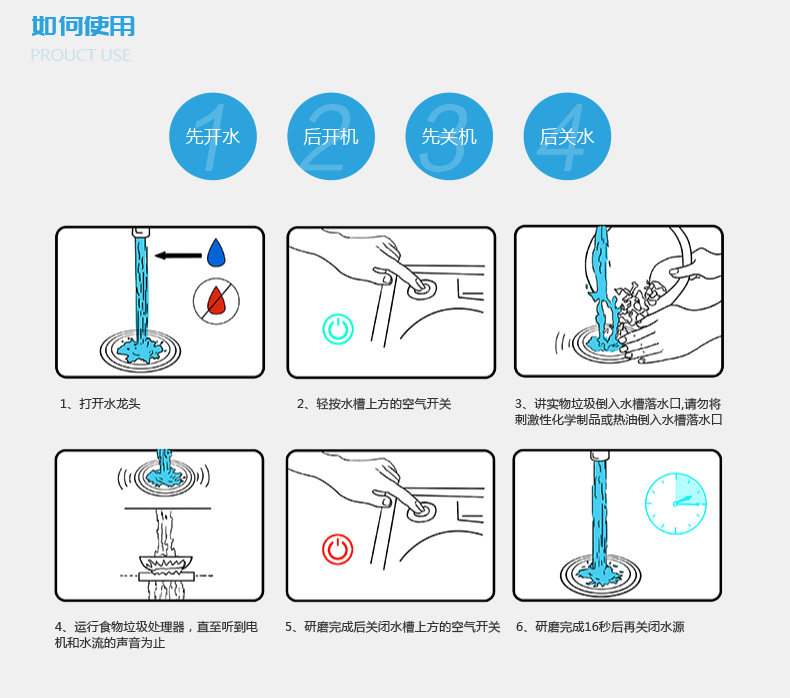 如何使用
PROUCT USE

1 先开水
2 后开机
3 先关机
4 后关水

1、打开水龙头

2、轻按水槽上方的空气开关

3、讲实物垃圾倒入水槽落水口,请勿将刺激性化学制品或热油倒入水槽落水口

4、运行食物垃圾处理器，直至听到电机和水流的声音为止

5、研磨完成后关闭水槽上方的空气开关

6、研磨完成16秒后再关闭水源