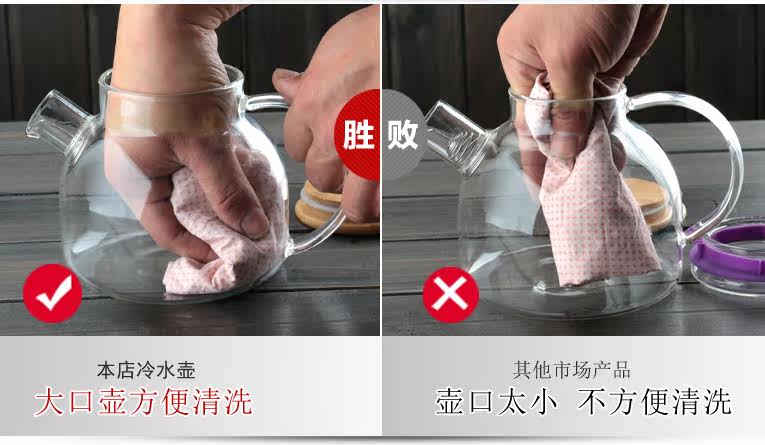 胜 败

本店冷水壶
大口壶方便清洗

其他市场产品
壶口太小 不方便清洗