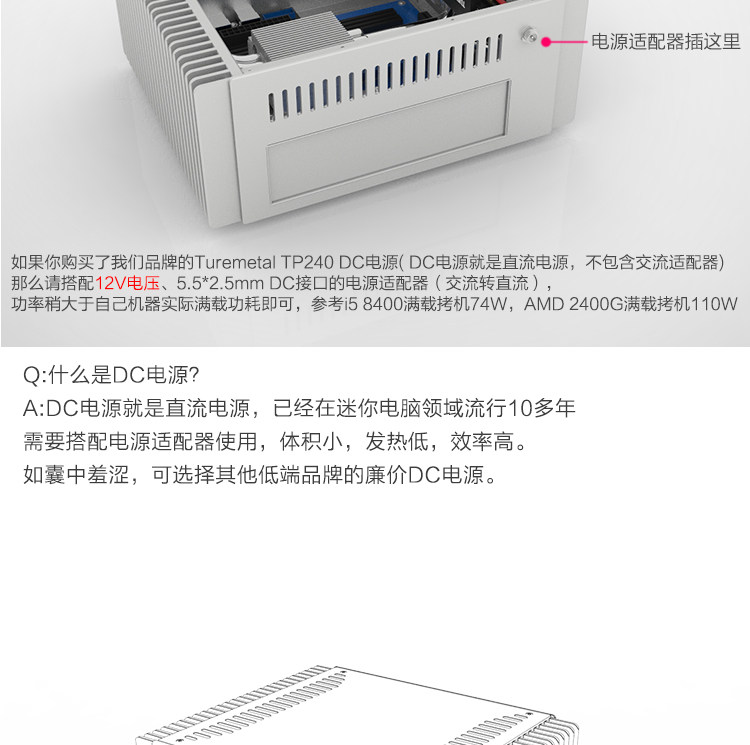 电源适配器插这里

如果你购买了我们品牌的Turemetal TP240 DC电源( DC电源就是直流电源，不包含交流适配器)
那么请搭配12V电压、5.5*2.5mm DC接口的电源适配器（交流转直流），
功率稍大于自己机器实际满载功耗即可，参考i5 8400满载拷机74W，AMD 2400G满载拷机110W

Q:什么是DC电源?
A:DC电源就是直流电源，已经在迷你电脑领域流行10多年
需要搭配电源适配器使用，体积小，发热低，效率高。
如囊中羞涩，可选择其他低端品牌的廉价DC电源。