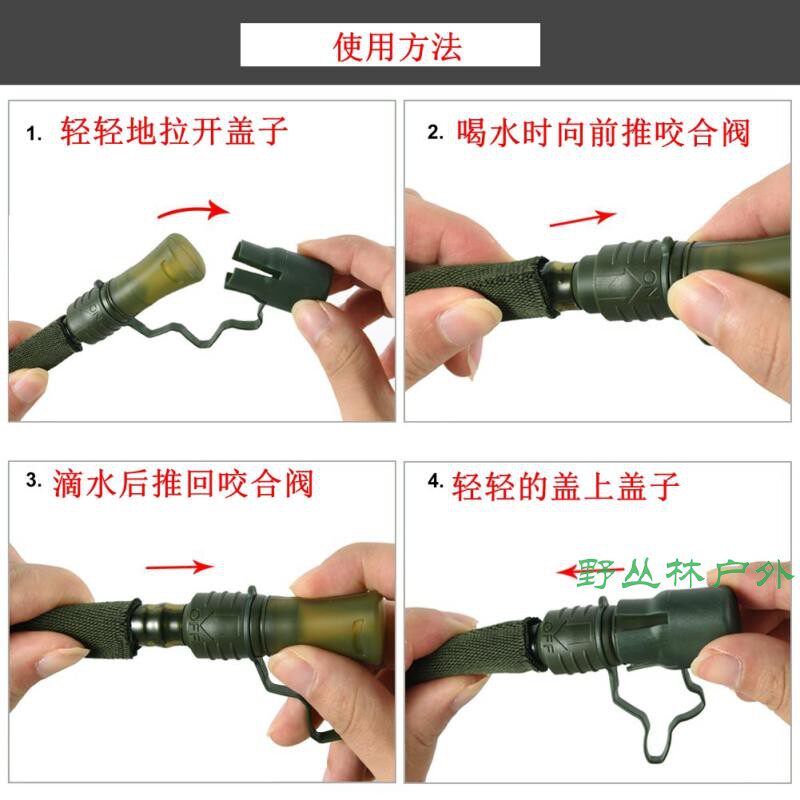 使用方法

1. 轻轻地拉开盖子

2. 喝水时向前推咬合阀

ON

3. 滴水后推回咬合阀

OFF

4. 轻轻的盖上盖子

野丛林户外

OFF