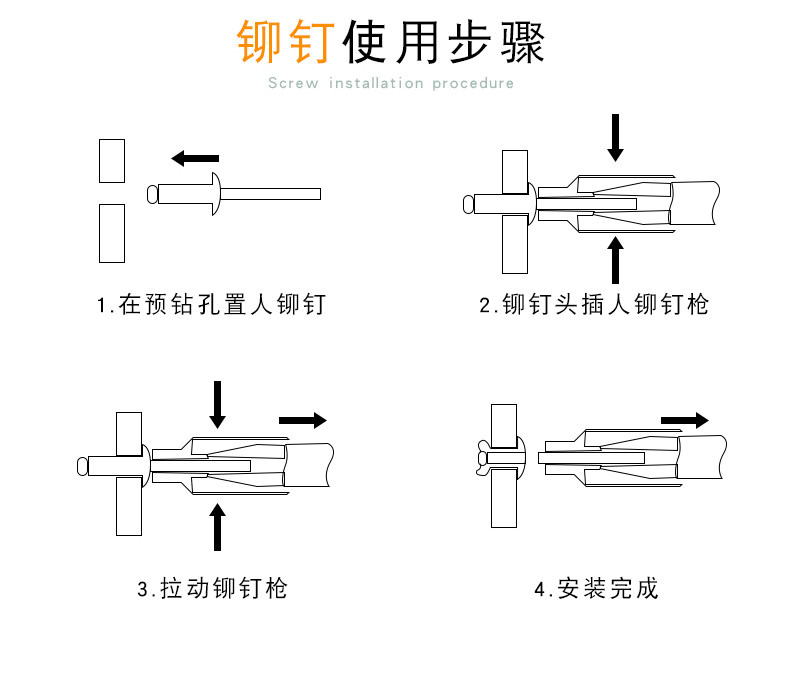 铆钉使用步骤

Screw installation procedure

1.在预钻孔置人铆钉

2.铆钉头插人铆钉枪

3.拉动铆钉枪

4.安装完成