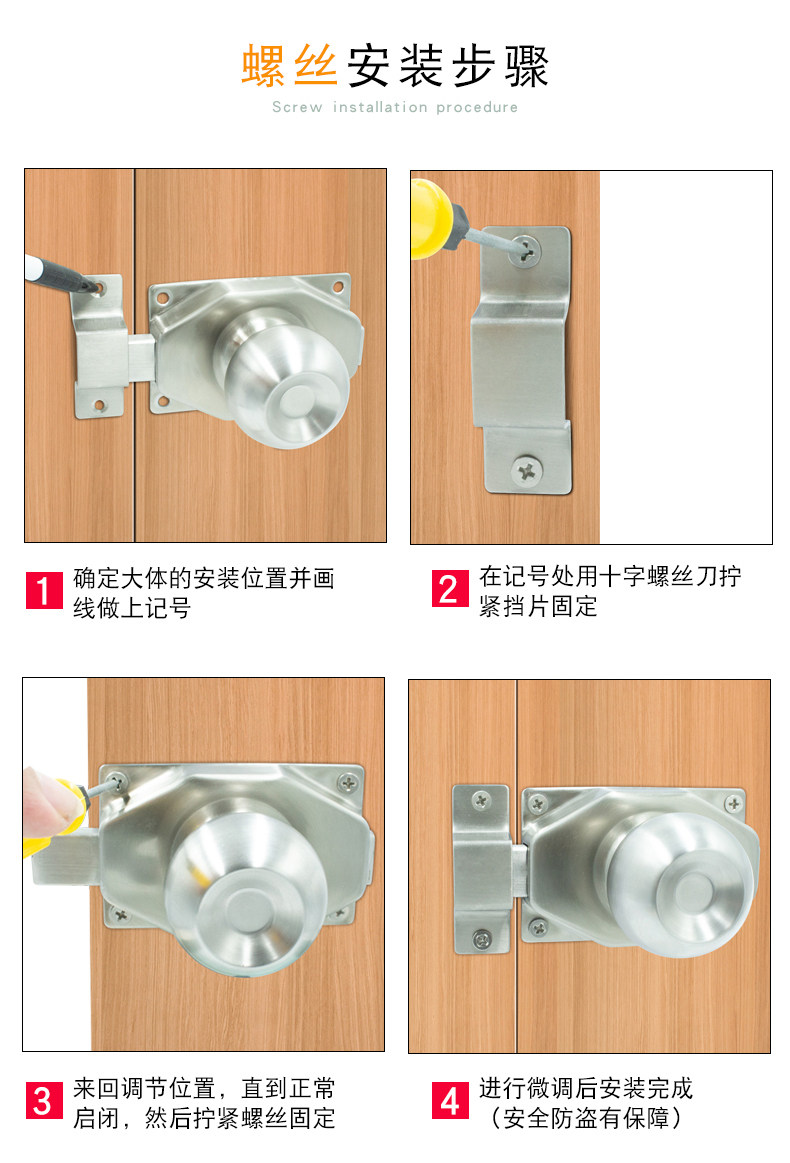 螺丝安装步骤
Screw installation procedure

1 确定大体的安装位置并画线做上记号

2 在记号处用十字螺丝刀拧紧挡片固定

3 来回调节位置，直到正常启闭，然后拧紧螺丝固定

4 进行微调后安装完成（安全防盗有保障）