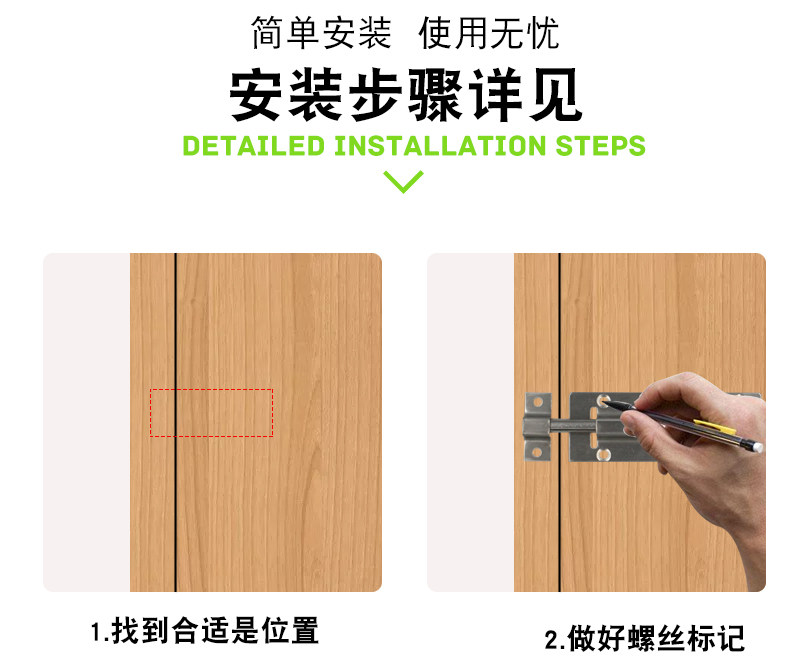 简单安装 使用无忧

安装步骤详见

DETAILED INSTALLATION STEPS

1.找到合适是位置

2.做好螺丝标记