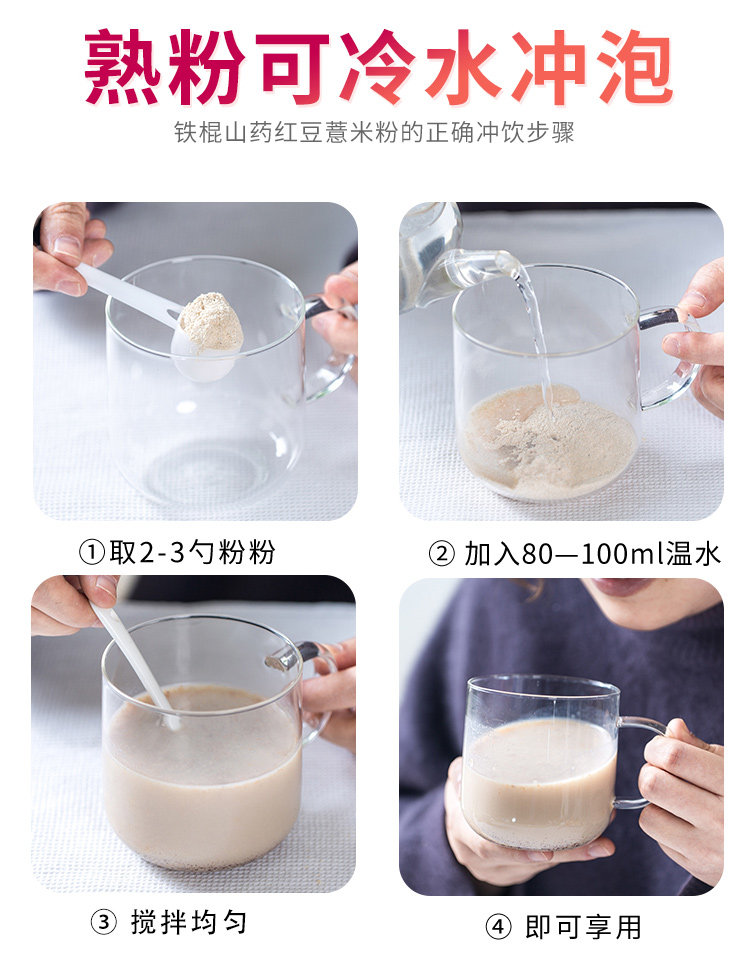 熟粉可冷水冲泡

铁棍山药红豆薏米粉的正确冲饮步骤

①取2-3勺粉粉

② 加入80—100ml温水

③ 搅拌均匀

④ 即可享用