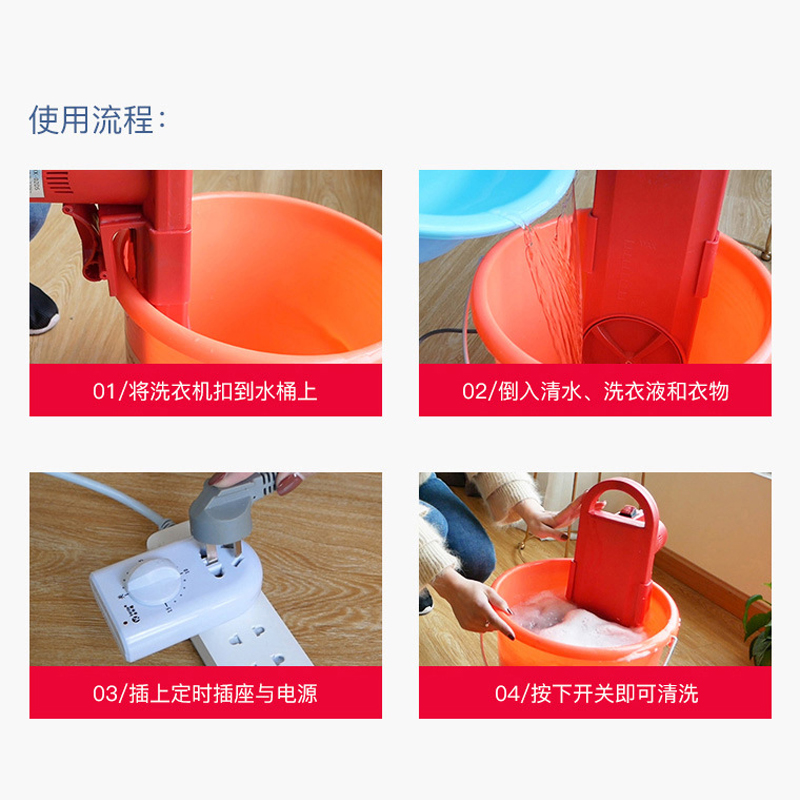 使用流程：

01/将洗衣机扣到水桶上

02/倒入清水、洗衣液和衣物

03/插上定时插座与电源

04/按下开关即可清洗