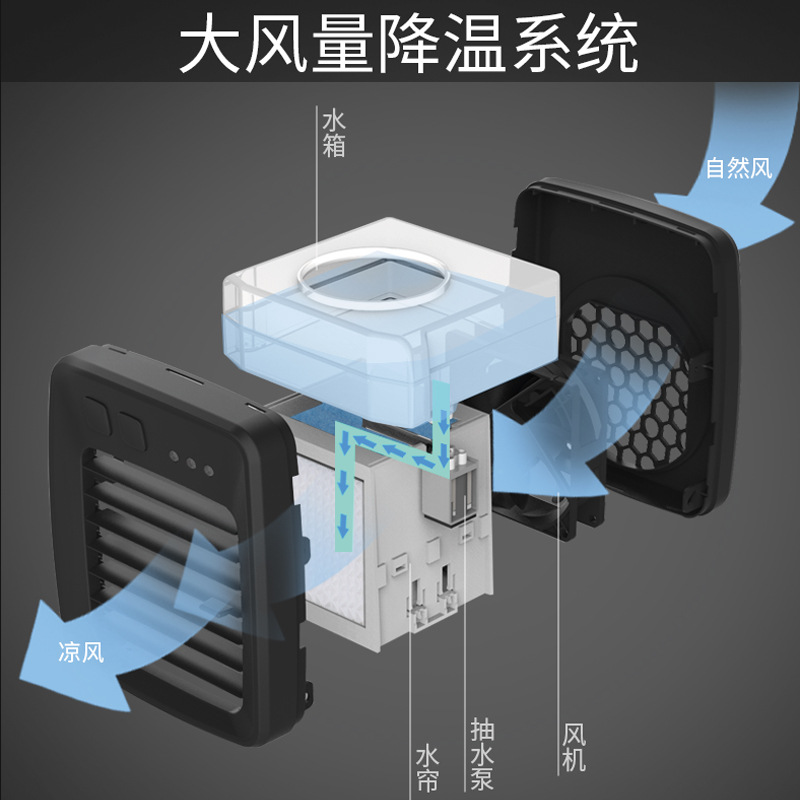 大风量降温系统

水箱

自然风

凉风

水帘

抽水泵

风机