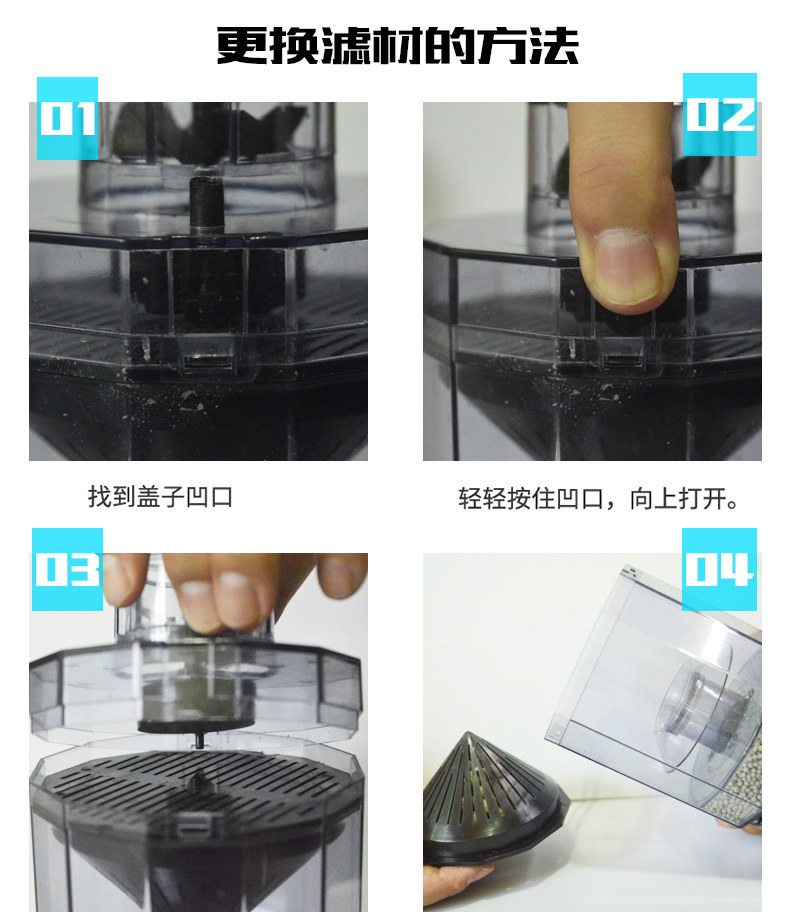 更换滤材的方法

01

02

找到盖子凹口

轻轻按住凹口，向上打开。

03

04