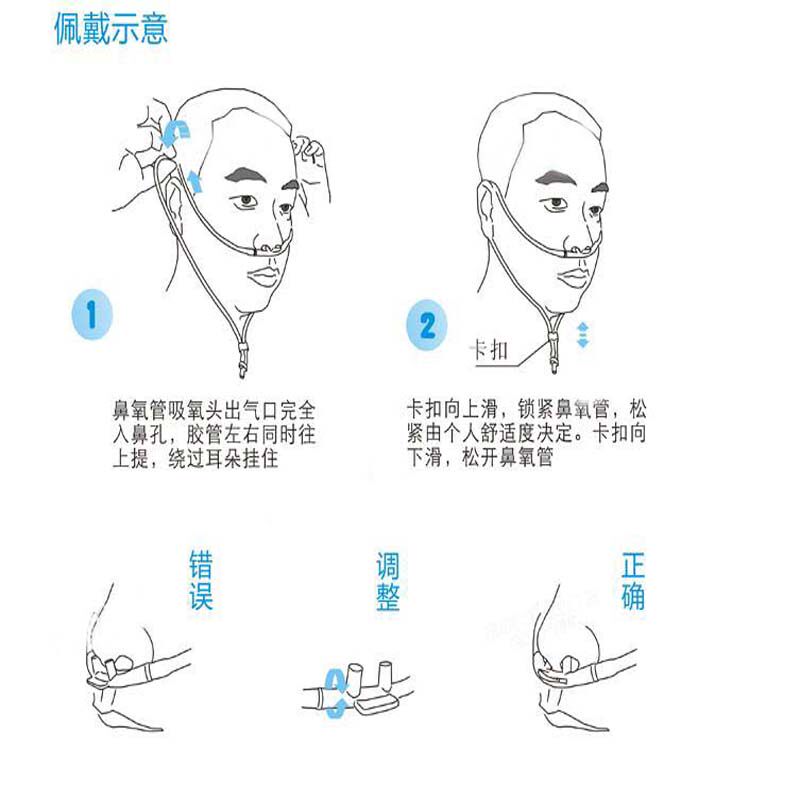 佩戴示意

1

鼻氧管吸氧头出气口完全入鼻孔，胶管左右同时往上提，绕过耳朵挂住

2

卡扣

卡扣向上滑，锁紧鼻氧管，松紧由个人舒适度决定。卡扣向下滑，松开鼻氧管

错误

调整

正确