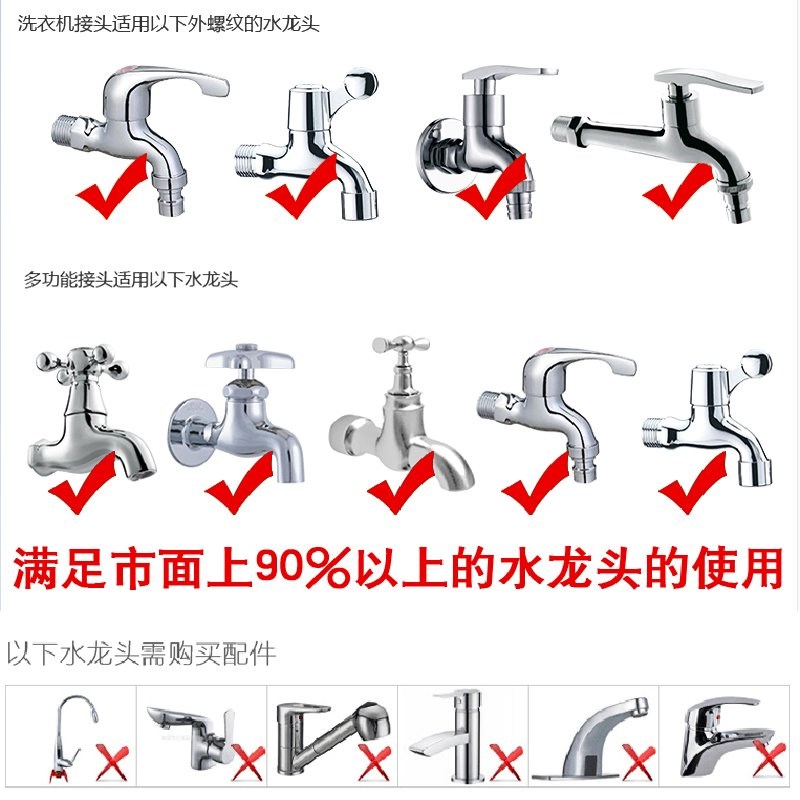 洗衣机接头适用以下外螺纹的水龙头

多功能接头适用以下水龙头

满足市面上90%以上的水龙头的使用

以下水龙头需购买配件