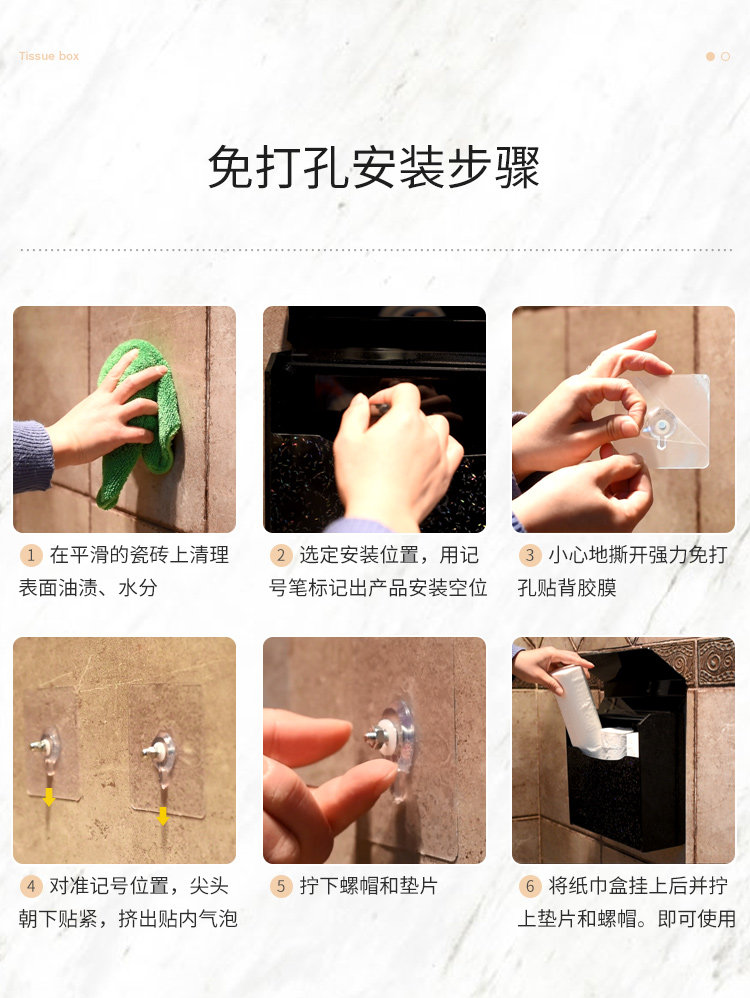 Tissue box

免打孔安装步骤

1 在平滑的瓷砖上清理表面油渍、水分

2 选定安装位置，用记号笔标记出产品安装空位

3 小心地撕开强力免打孔贴背胶膜

4 对准记号位置，尖头朝下贴紧，挤出贴内气泡

5 拧下螺帽和垫片

6 将纸巾盒挂上后并拧上垫片和螺帽。即可使用